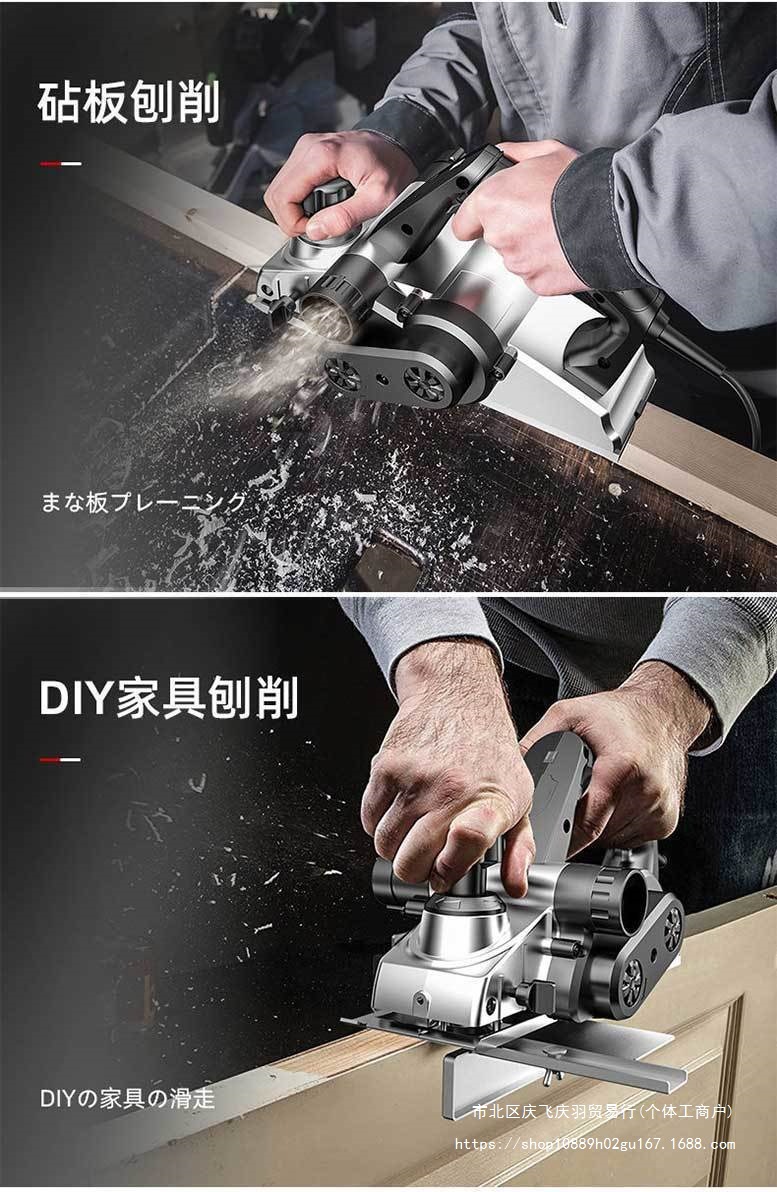 砧板刨削

まな板プレーニング

DIY家具刨削

DIYの家具の滑走

市北区庆飞庆羽贸易行(个体工商户)
https://shop10889h02gu167.1688.com