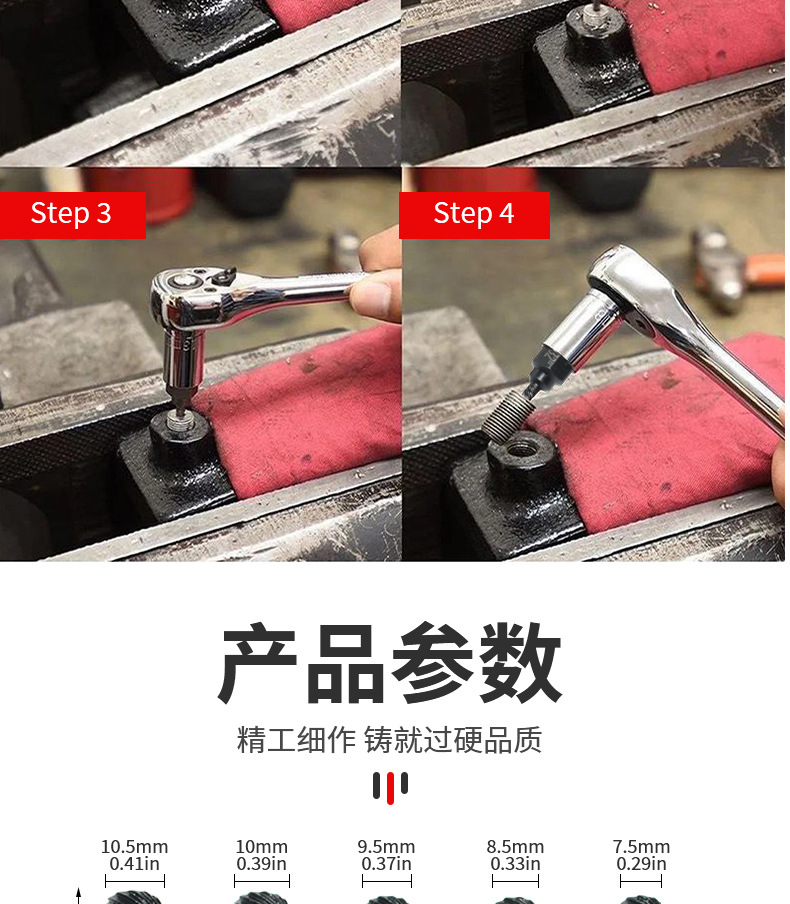 Step 3

Step 4

产品参数

精工细作 铸就过硬品质

10.5mm
0.41in

10mm
0.39in

9.5mm
0.37in

8.5mm
0.33in

7.5mm
0.29in