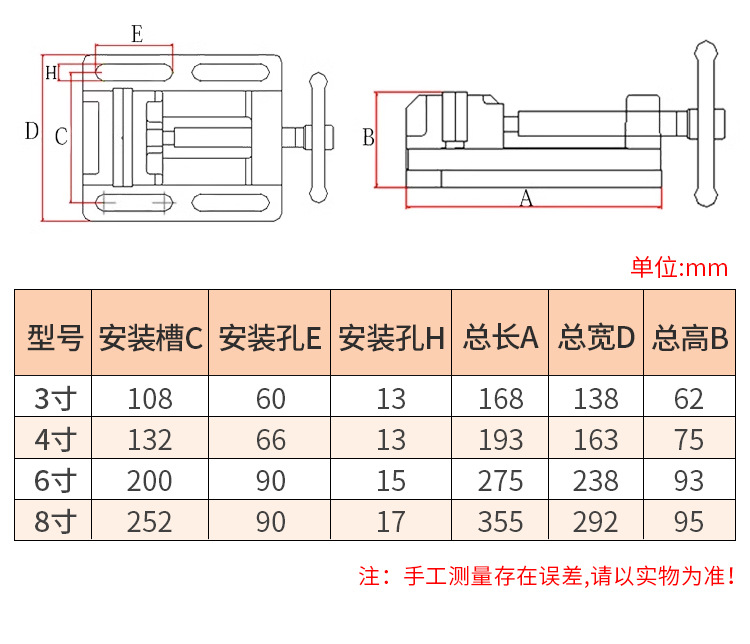 E
H
D
C
B
A

单位:mm

| 型号 | 安装槽C | 安装孔E | 安装孔H | 总长A | 总宽D | 总高B |
|---|---|---|---|---|---|---|
| 3寸 | 108 | 60 | 13 | 168 | 138 | 62 |
| 4寸 | 132 | 66 | 13 | 193 | 163 | 75 |
| 6寸 | 200 | 90 | 15 | 275 | 238 | 93 |
| 8寸 | 252 | 90 | 17 | 355 | 292 | 95 |

注：手工测量存在误差,请以实物为准!