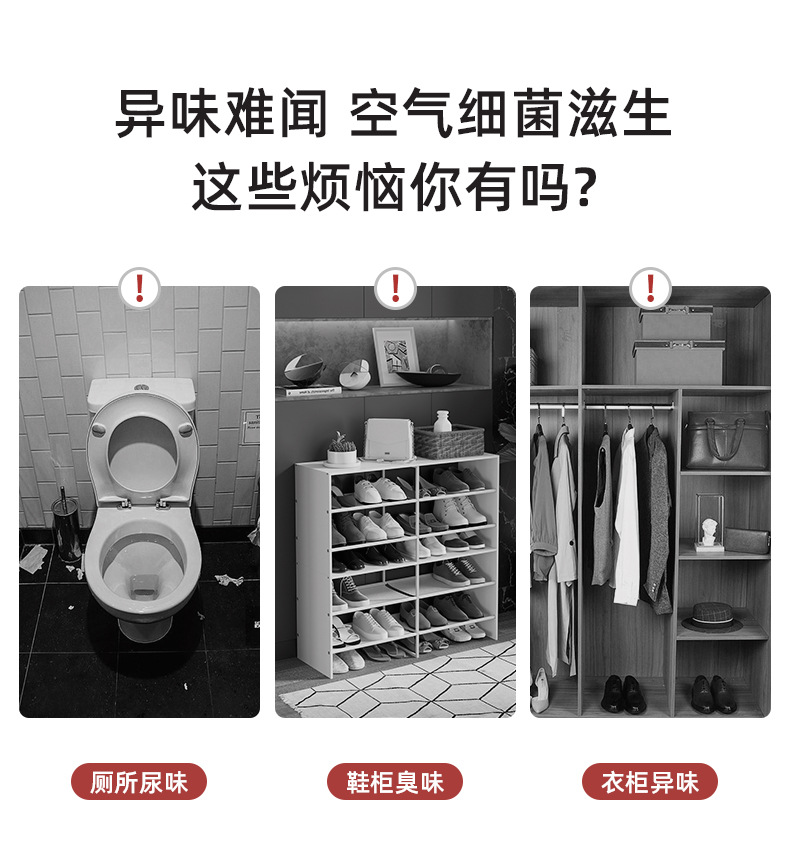 异味难闻 空气细菌滋生
这些烦恼你有吗?

!

!

!

厕所尿味

鞋柜臭味

衣柜异味