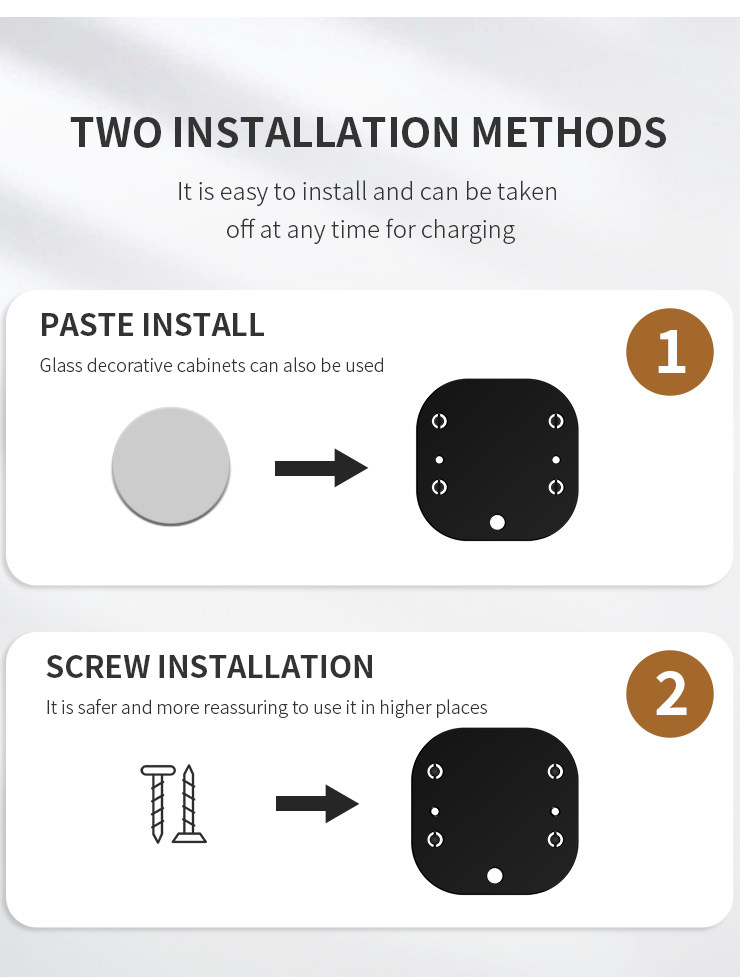 TWO INSTALLATION METHODS

It is easy to install and can be taken off at any time for charging

PASTE INSTALL

Glass decorative cabinets can also be used

1

SCREW INSTALLATION

It is safer and more reassuring to use it in higher places

2