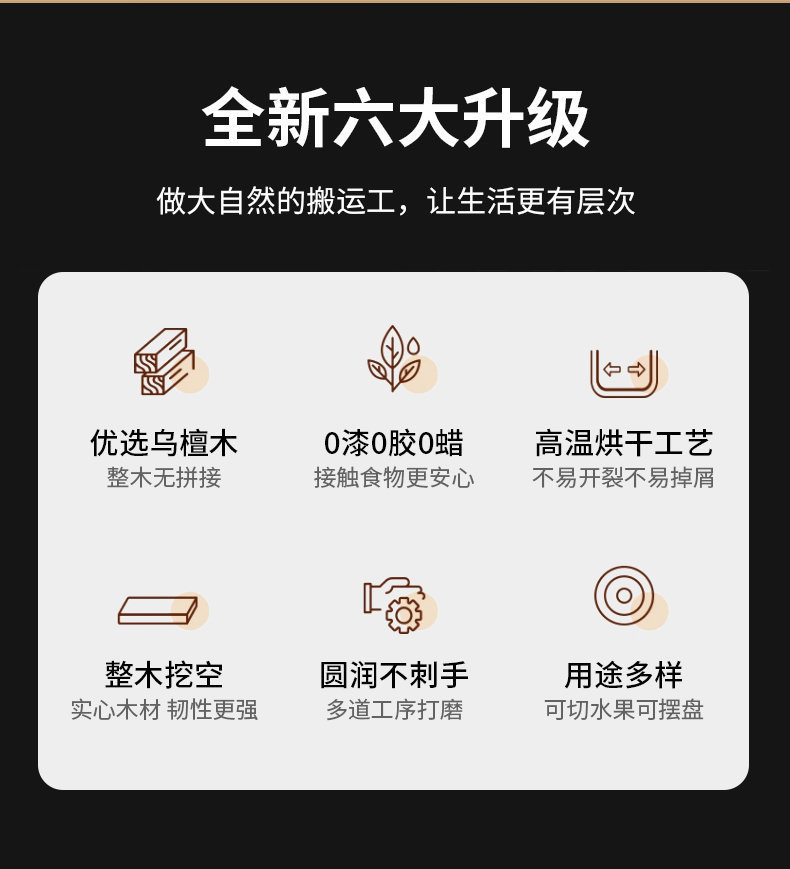 全新六大升级

做大自然的搬运工，让生活更有层次

优选乌檀木
整木无拼接

0漆0胶0蜡
接触食物更安心

高温烘干工艺
不易开裂不易掉屑

整木挖空
实心木材 韧性更强

圆润不刺手
多道工序打磨

用途多样
可切水果可摆盘