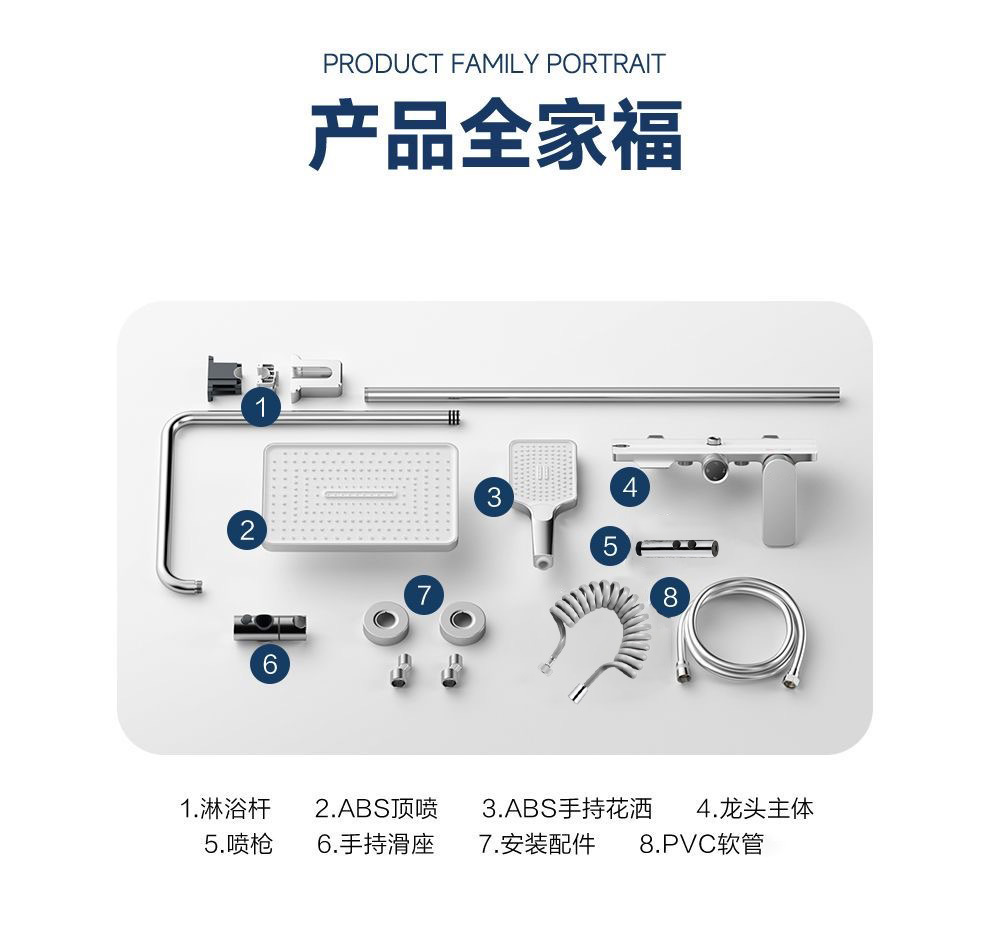 PRODUCT FAMILY PORTRAIT

产品全家福

1

2

3

4

5

7

8

6

1.淋浴杆　2.ABS顶喷　3.ABS手持花洒　4.龙头主体
5.喷枪　6.手持滑座　7.安装配件　8.PVC软管