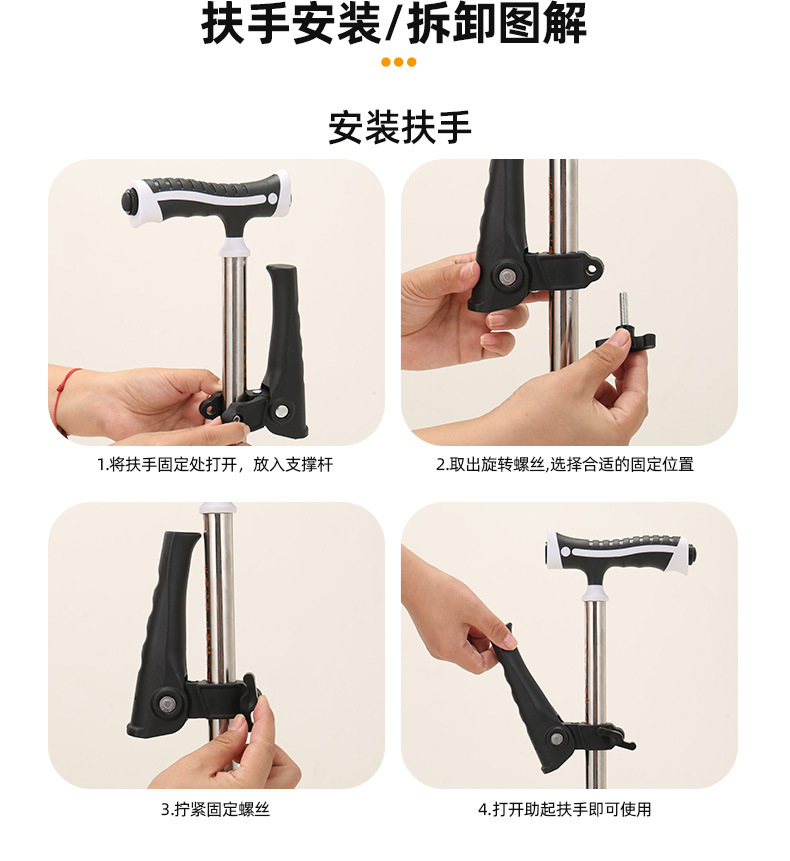 扶手安装/拆卸图解

安装扶手

1.将扶手固定处打开，放入支撑杆

2.取出旋转螺丝,选择合适的固定位置

3.拧紧固定螺丝

4.打开助起扶手即可使用