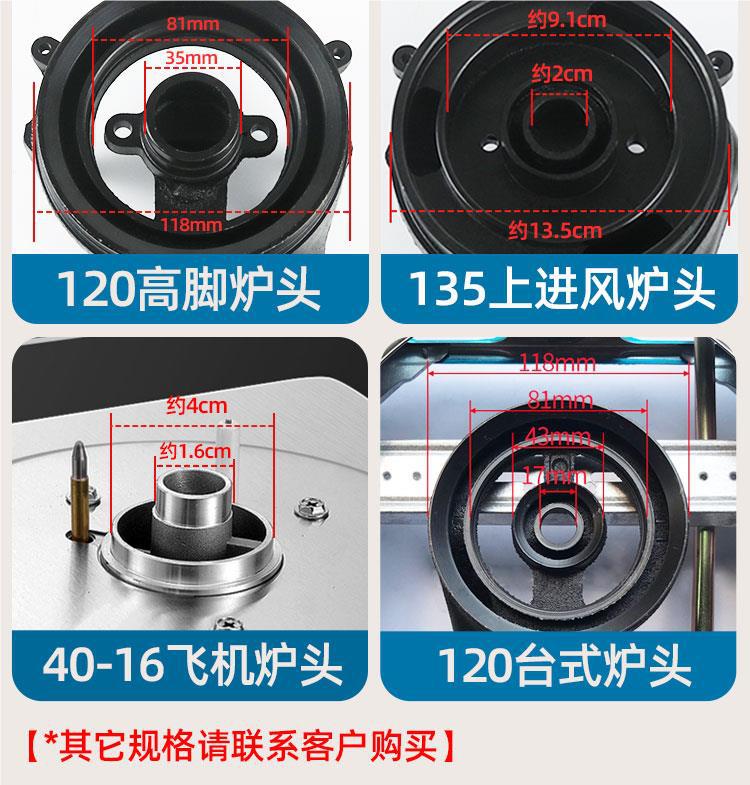 81mm
35mm
118mm
120高脚炉头

约9.1cm
约2cm
约13.5cm
135上进风炉头

约4cm
约1.6cm
40-16飞机炉头

118mm
81mm
43mm
17mm
120台式炉头

【*其它规格请联系客户购买】