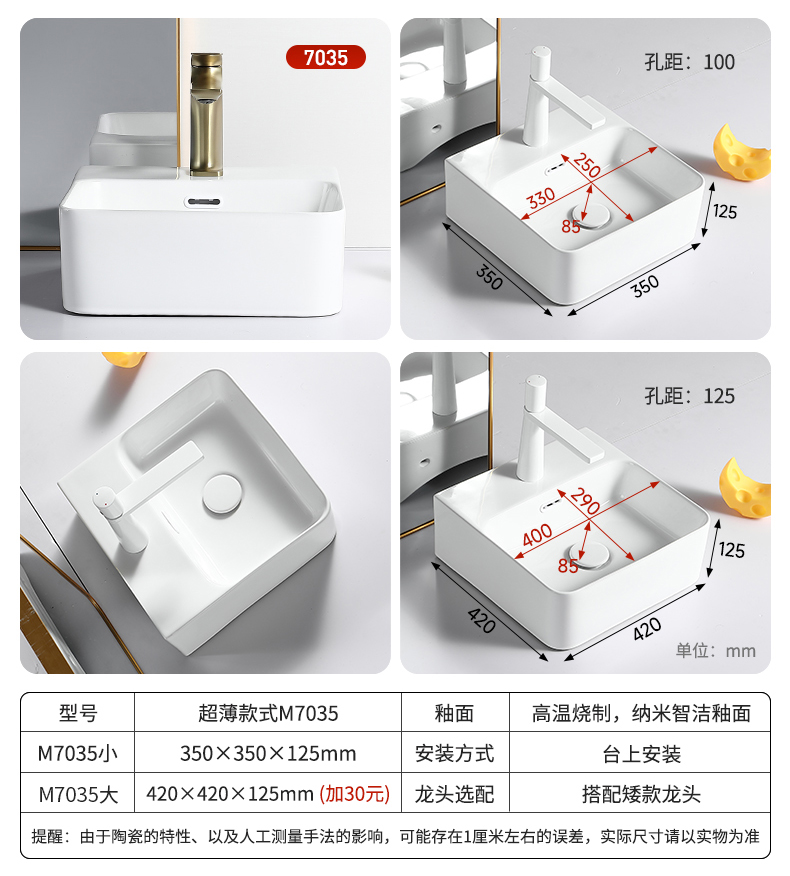 7035

孔距：100

250
330
85
125
350
350

孔距：125

290
400
85
125
420
420

单位：mm

| 型号 | 超薄款式M7035 | 釉面 | 高温烧制，纳米智洁釉面 |
|---|---|---|---|
| M7035小 | 350×350×125mm | 安装方式 | 台上安装 |
| M7035大 | 420×420×125mm (加30元) | 龙头选配 | 搭配矮款龙头 |

提醒：由于陶瓷的特性、以及人工测量手法的影响，可能存在1厘米左右的误差，实际尺寸请以实物为准