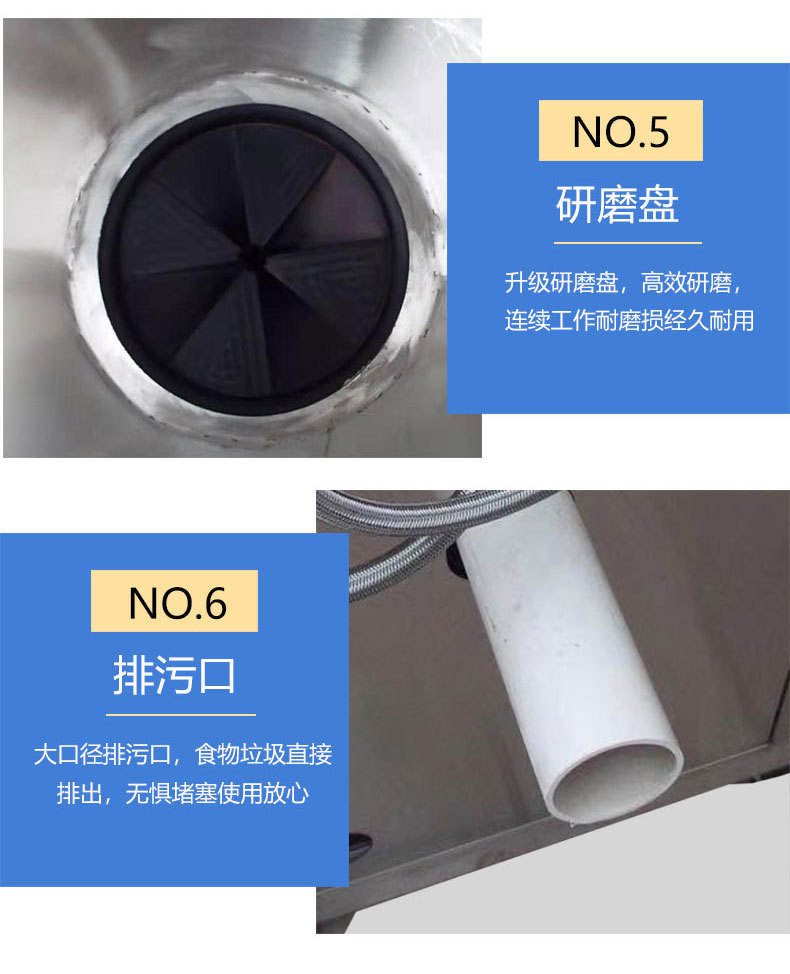 NO.5

研磨盘

升级研磨盘，高效研磨，连续工作耐磨损经久耐用

NO.6

排污口

大口径排污口，食物垃圾直接排出，无惧堵塞使用放心