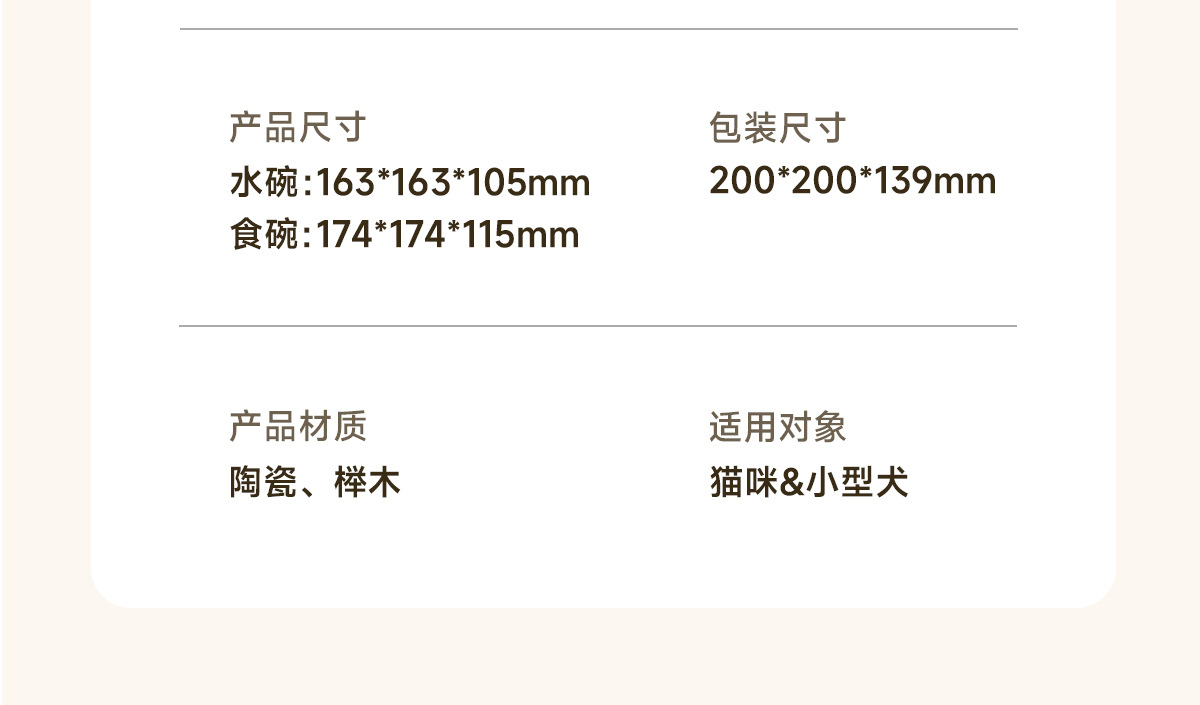 产品尺寸
水碗:163*163*105mm
食碗:174*174*115mm

包装尺寸
200*200*139mm

产品材质
陶瓷、榉木

适用对象
猫咪&小型犬