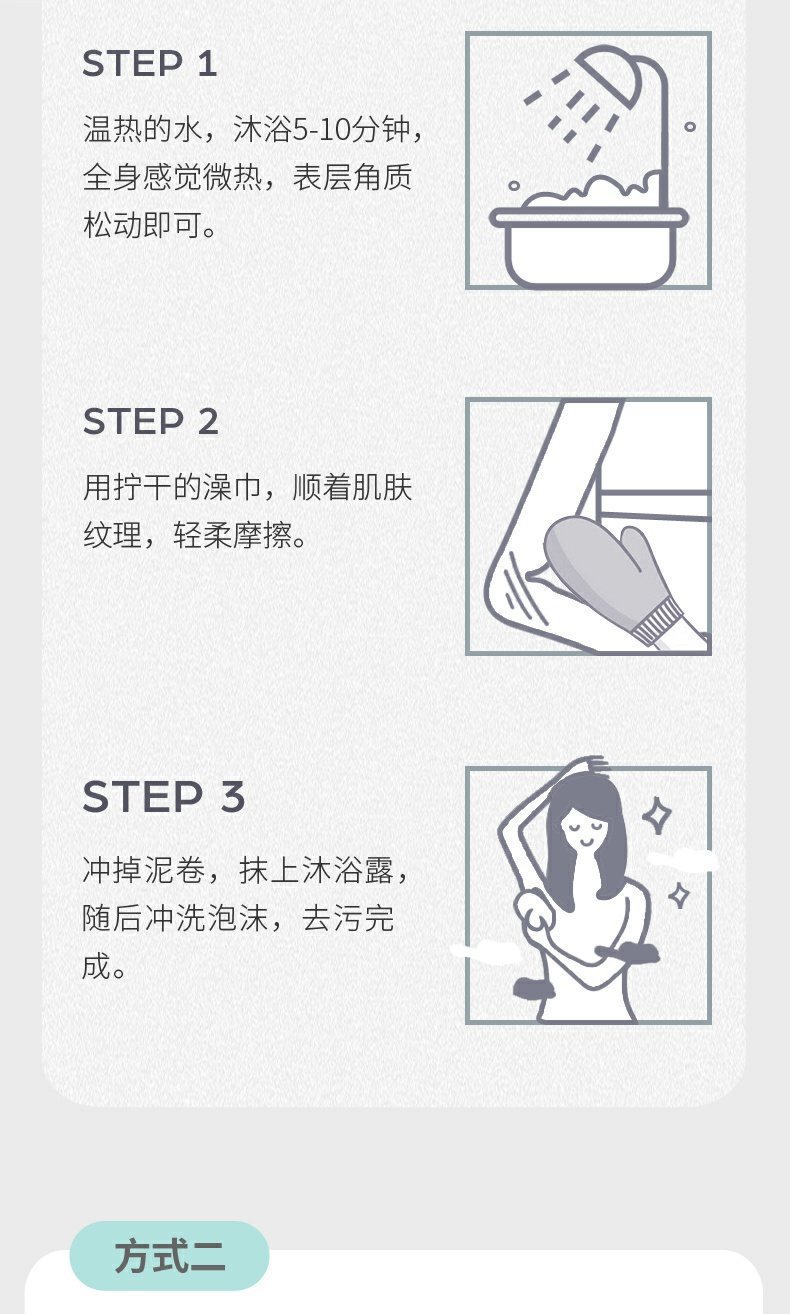 STEP 1

温热的水，沐浴5-10分钟，全身感觉微热，表层角质松动即可。

STEP 2

用拧干的澡巾，顺着肌肤纹理，轻柔摩擦。

STEP 3

冲掉泥卷，抹上沐浴露，随后冲洗泡沫，去污完成。

方式二