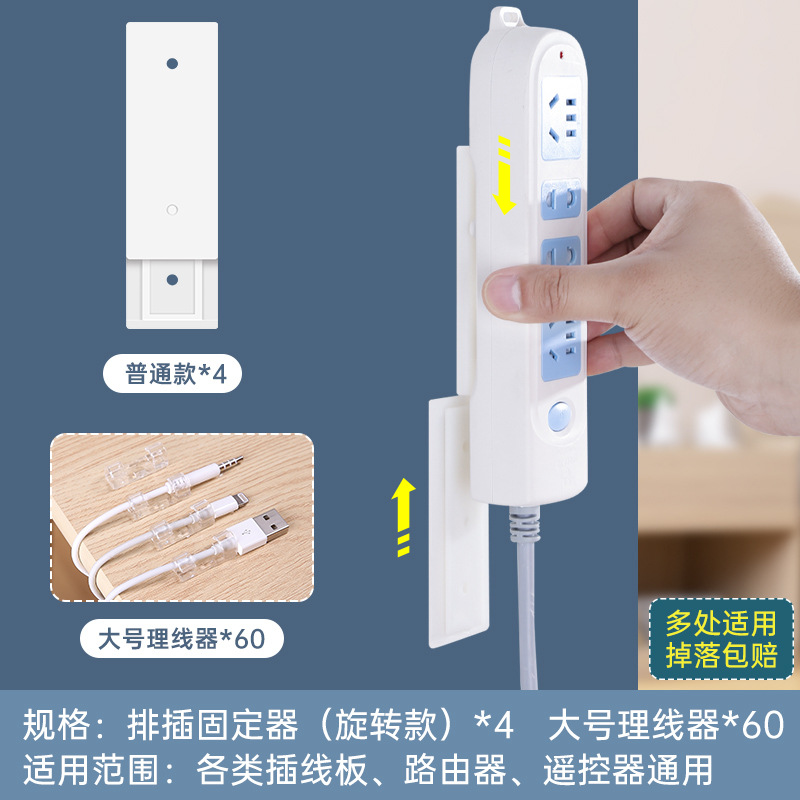 普通款*4

大号理线器*60

多处适用
掉落包赔

规格：排插固定器（旋转款）*4　大号理线器*60
适用范围：各类插线板、路由器、遥控器通用