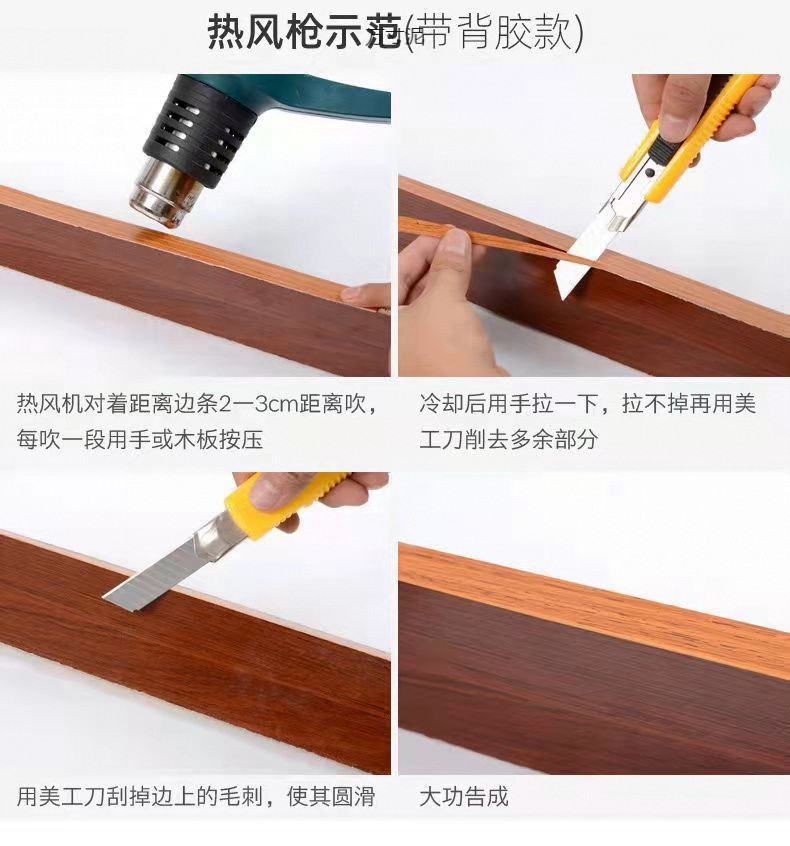 热风枪示范(带背胶款)

热风机对着距离边条2一3cm距离吹，每吹一段用手或木板按压

冷却后用手拉一下，拉不掉再用美工刀削去多余部分

用美工刀刮掉边上的毛刺，使其圆滑

大功告成