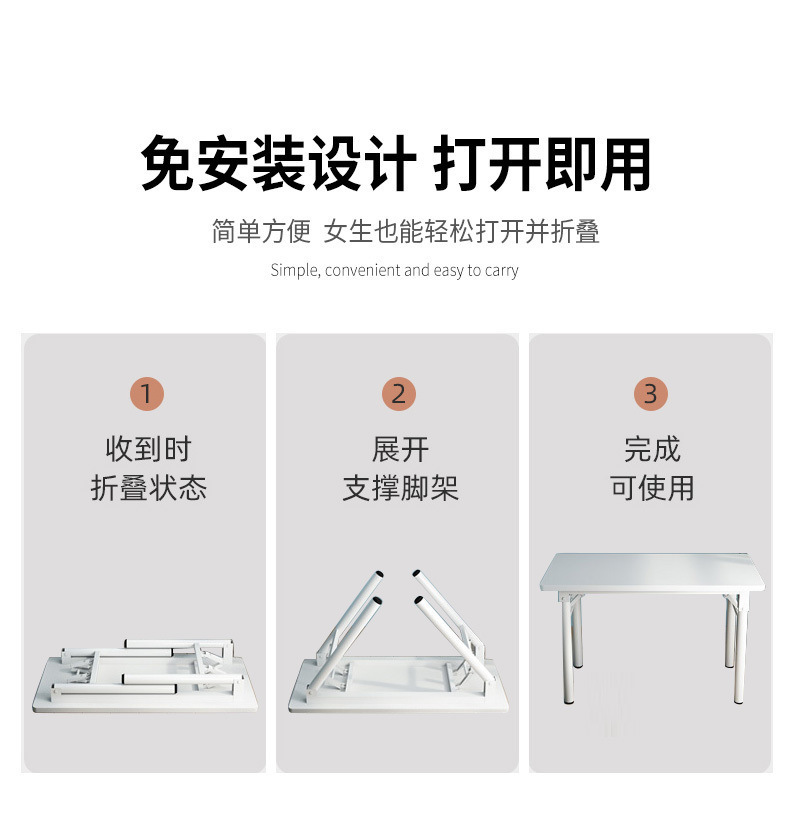 免安装设计 打开即用

简单方便 女生也能轻松打开并折叠

Simple, convenient and easy to carry

1

收到时
折叠状态

2

展开
支撑脚架

3

完成
可使用