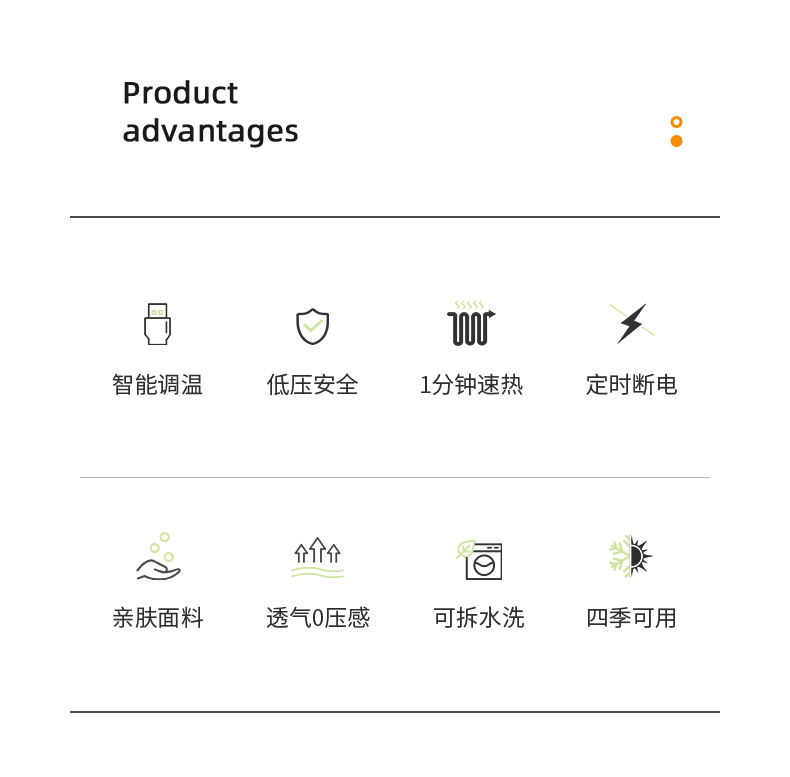 Product
advantages

智能调温

低压安全

1分钟速热

定时断电

亲肤面料

透气0压感

可拆水洗

四季可用