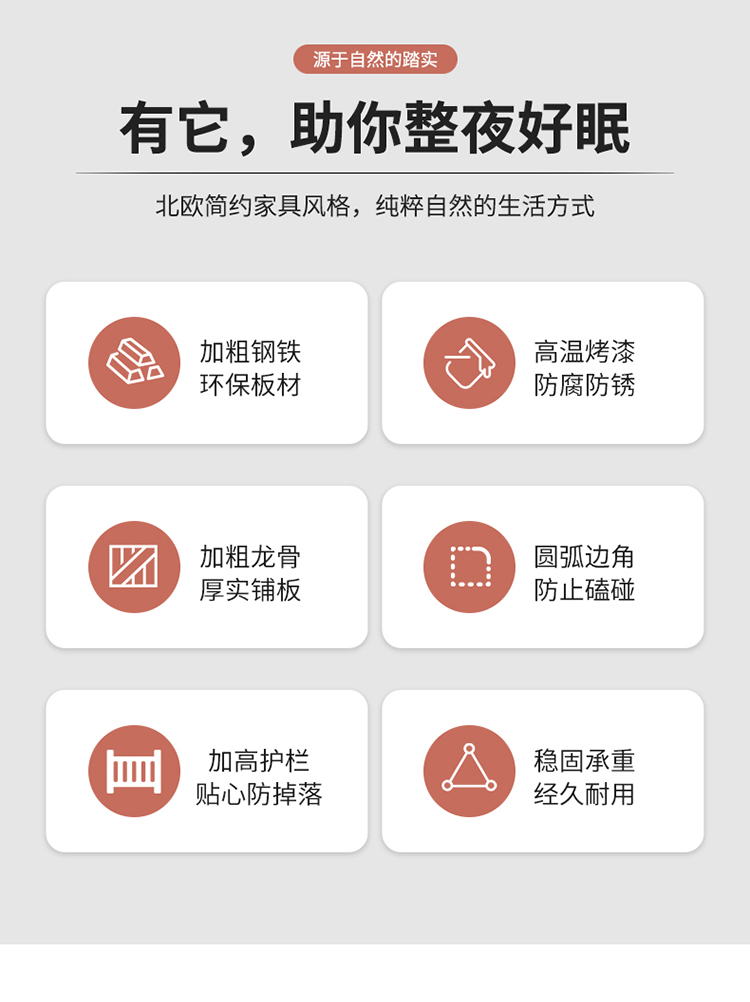 源于自然的踏实

有它，助你整夜好眠

北欧简约家具风格，纯粹自然的生活方式

加粗钢铁
环保板材

高温烤漆
防腐防锈

加粗龙骨
厚实铺板

圆弧边角
防止磕碰

加高护栏
贴心防掉落

稳固承重
经久耐用