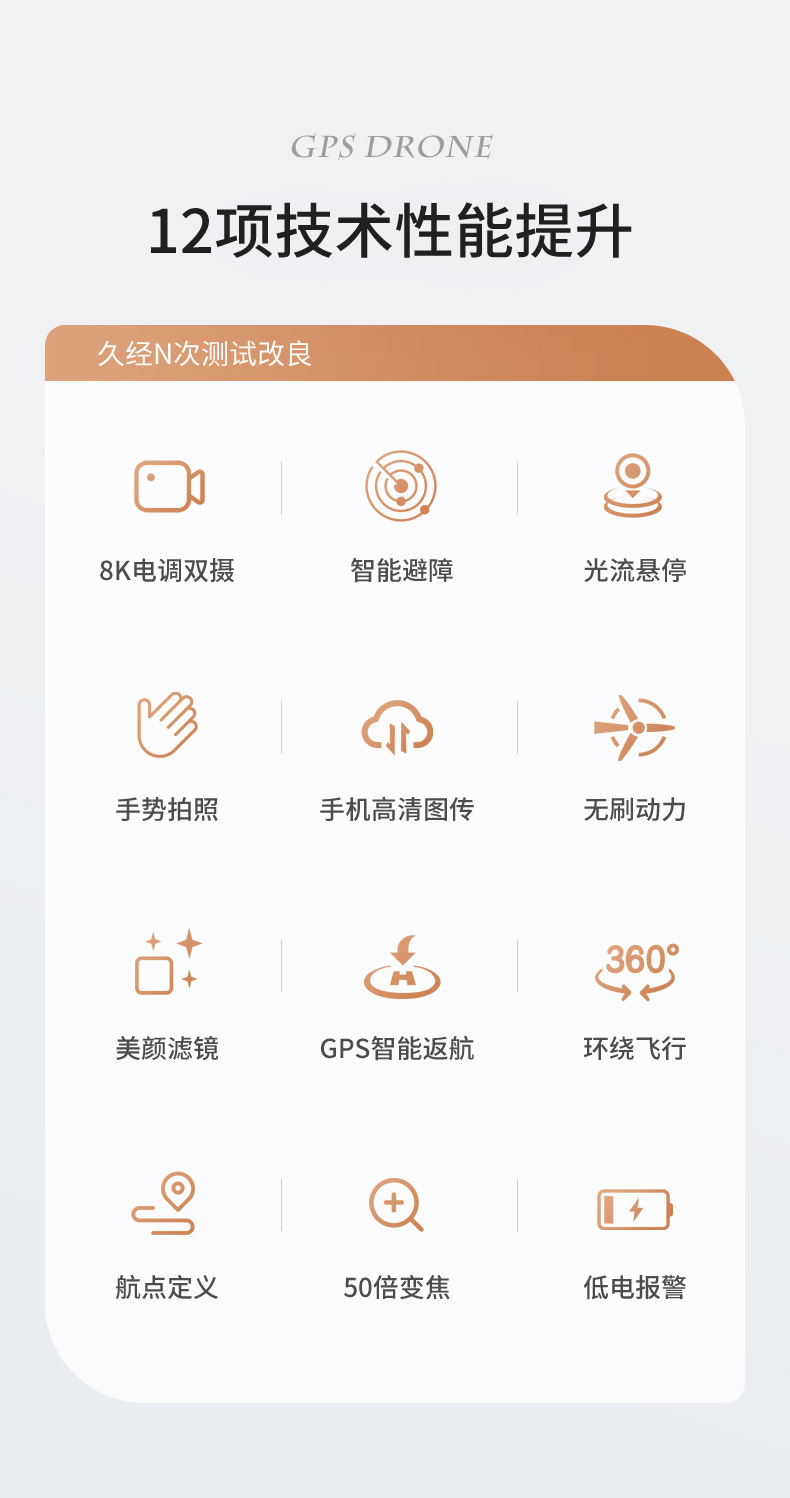 GPS DRONE

12项技术性能提升

久经N次测试改良

8K电调双摄

智能避障

光流悬停

手势拍照

手机高清图传

无刷动力

美颜滤镜

GPS智能返航

360°

环绕飞行

航点定义

50倍变焦

低电报警