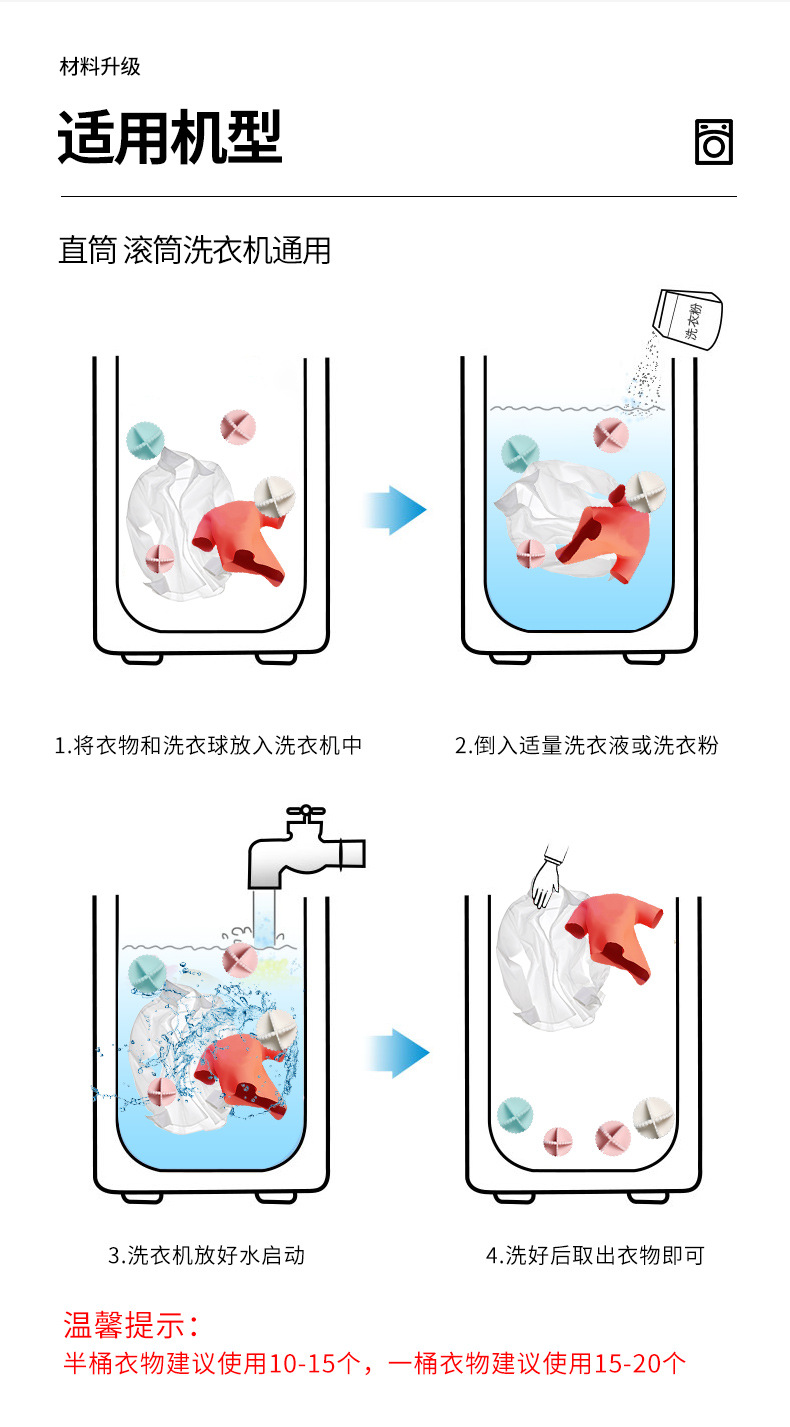 材料升级

适用机型

直筒 滚筒洗衣机通用

洗衣粉

1.将衣物和洗衣球放入洗衣机中

2.倒入适量洗衣液或洗衣粉

3.洗衣机放好水启动

4.洗好后取出衣物即可

温馨提示：
半桶衣物建议使用10-15个，一桶衣物建议使用15-20个