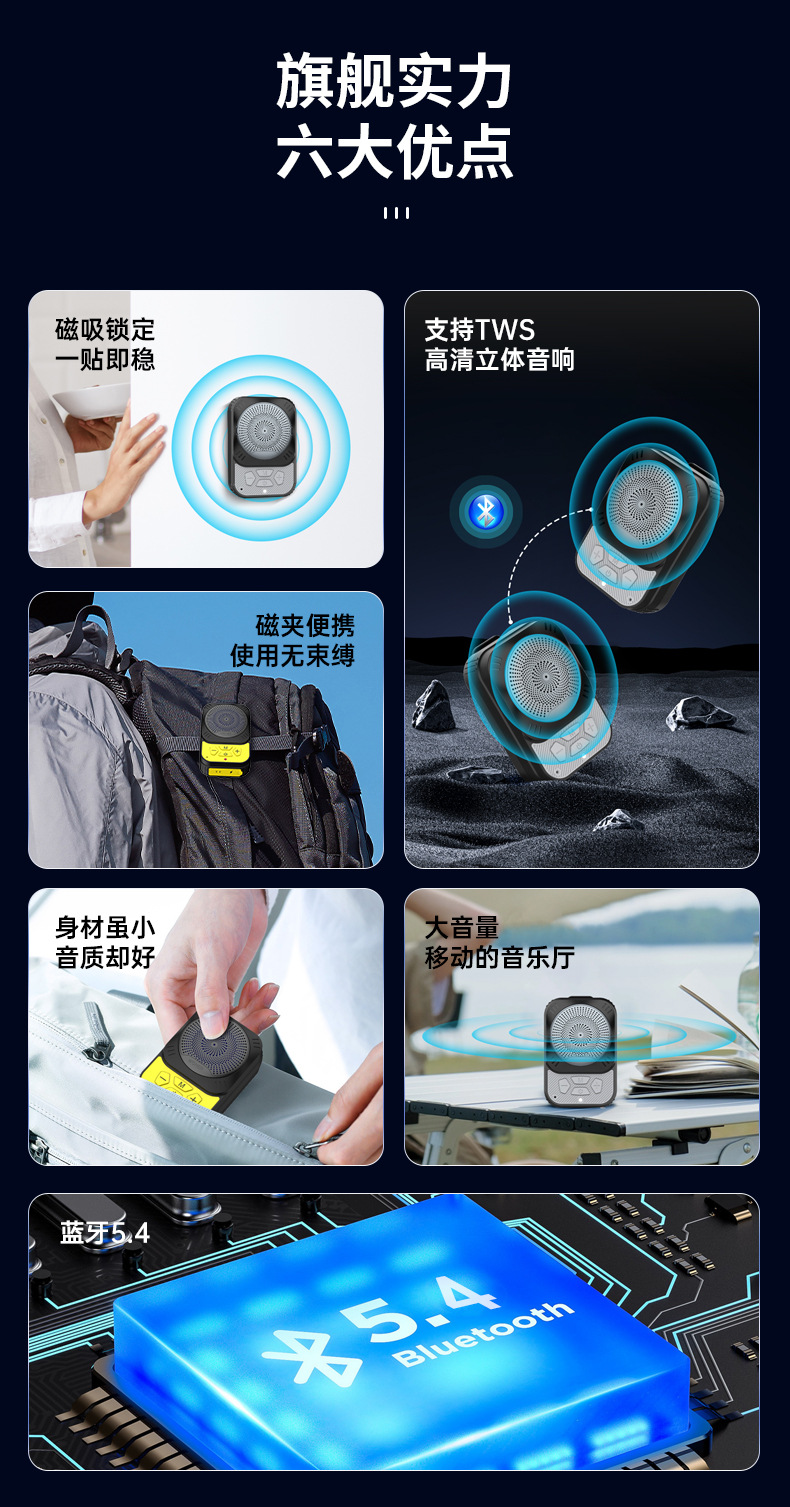 旗舰实力
六大优点

磁吸锁定
一贴即稳

支持TWS
高清立体音响

磁夹便携
使用无束缚

身材虽小
音质却好

大音量
移动的音乐厅

蓝牙5.4

5.4
Bluetooth