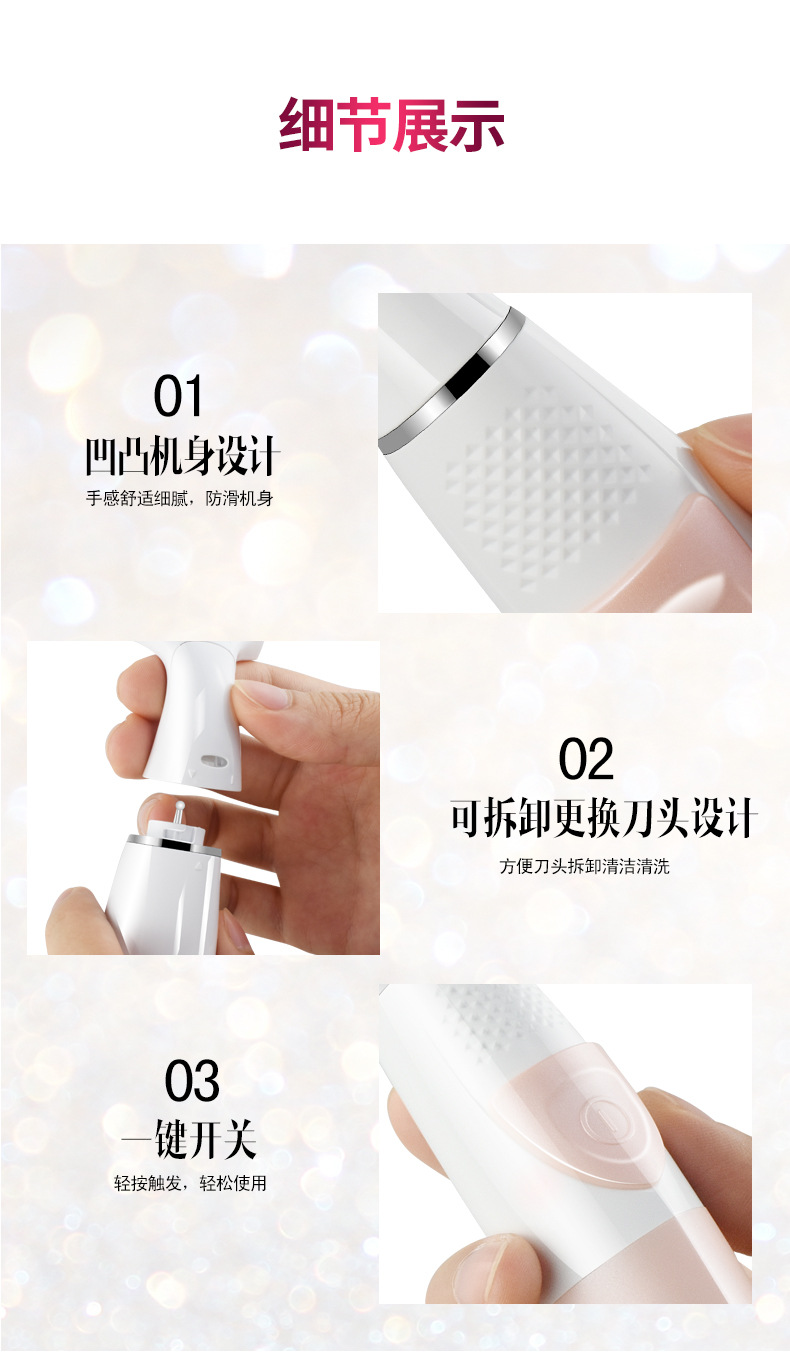 细节展示

01
凹凸机身设计
手感舒适细腻，防滑机身

02
可拆卸更换刀头设计
方便刀头拆卸清洁清洗

03
一键开关
轻按触发，轻松使用