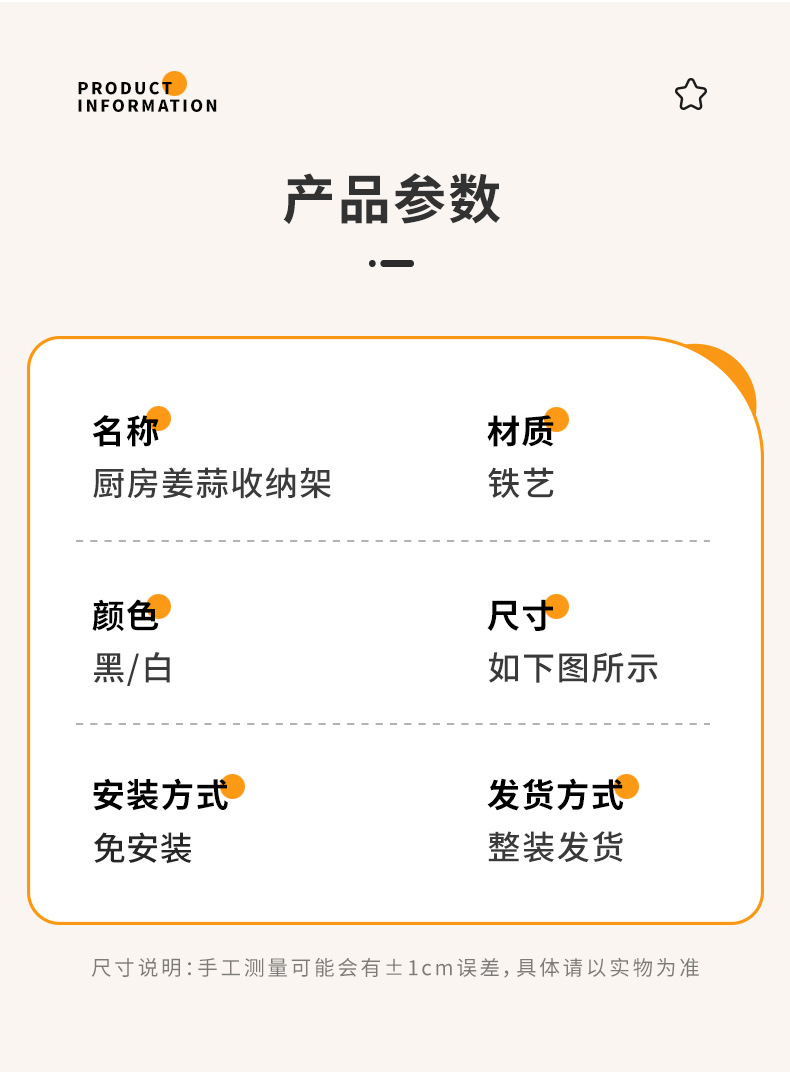 PRODUCT
INFORMATION

产品参数

名称
厨房姜蒜收纳架

材质
铁艺

颜色
黑/白

尺寸
如下图所示

安装方式
免安装

发货方式
整装发货

尺寸说明:手工测量可能会有±1cm误差,具体请以实物为准