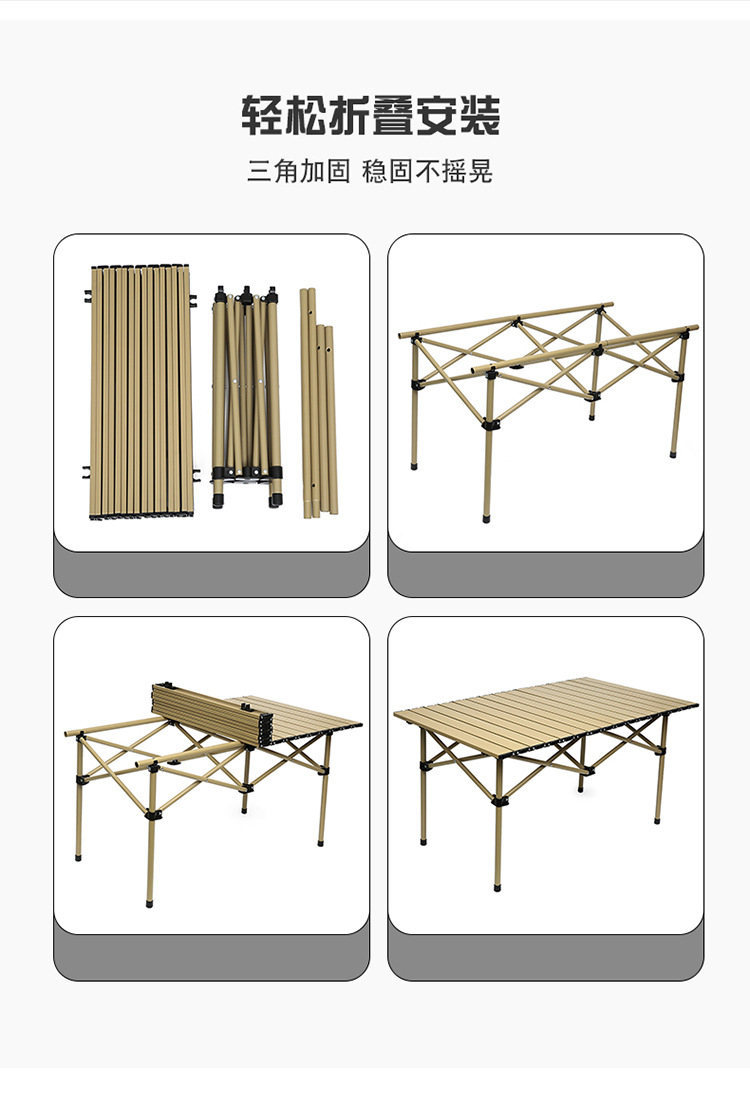 轻松折叠安装

三角加固 稳固不摇晃