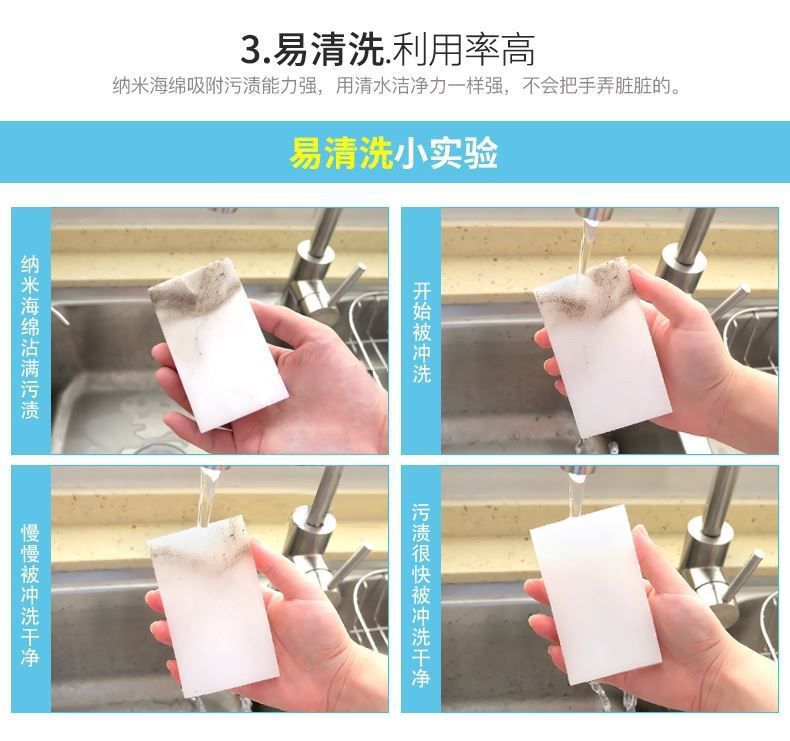 3.易清洗.利用率高

纳米海绵吸附污渍能力强，用清水洁净力一样强，不会把手弄脏脏的。

易清洗小实验

纳米海绵沾满污渍

开始被冲洗

慢慢被冲洗干净

污渍很快被冲洗干净