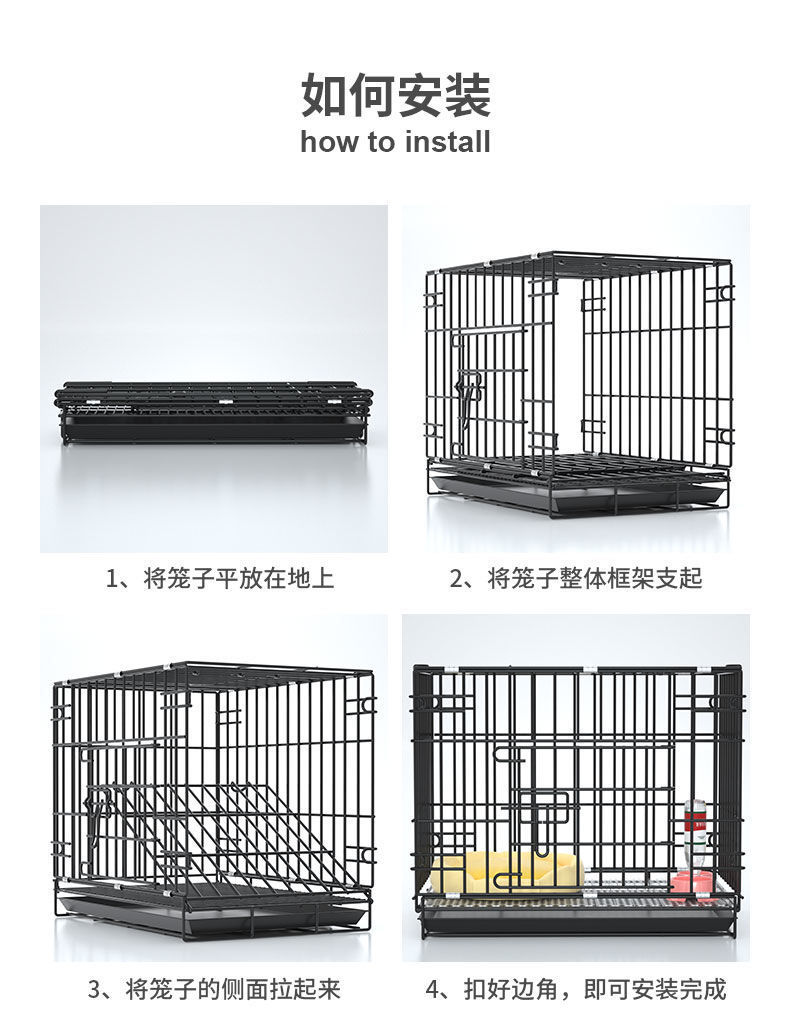 如何安装
how to install

1、将笼子平放在地上

2、将笼子整体框架支起

3、将笼子的侧面拉起来

4、扣好边角，即可安装完成