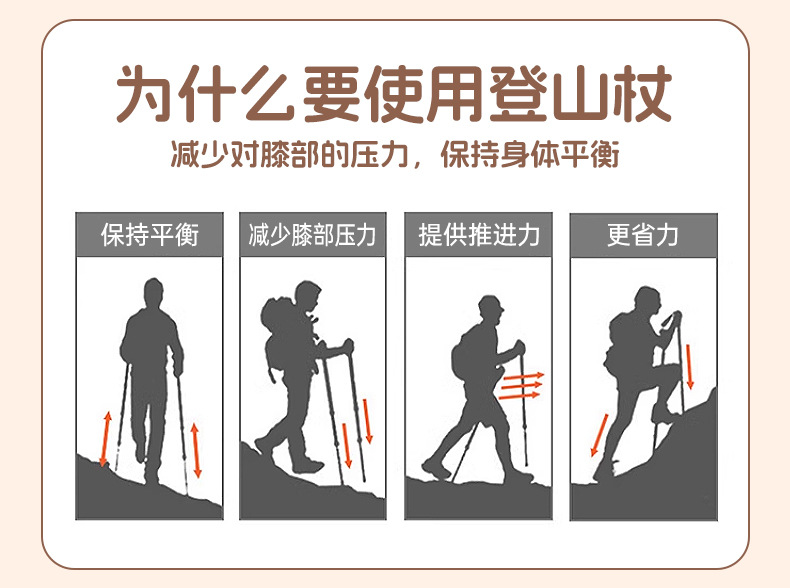 为什么要使用登山杖

减少对膝部的压力，保持身体平衡

保持平衡

减少膝部压力

提供推进力

更省力