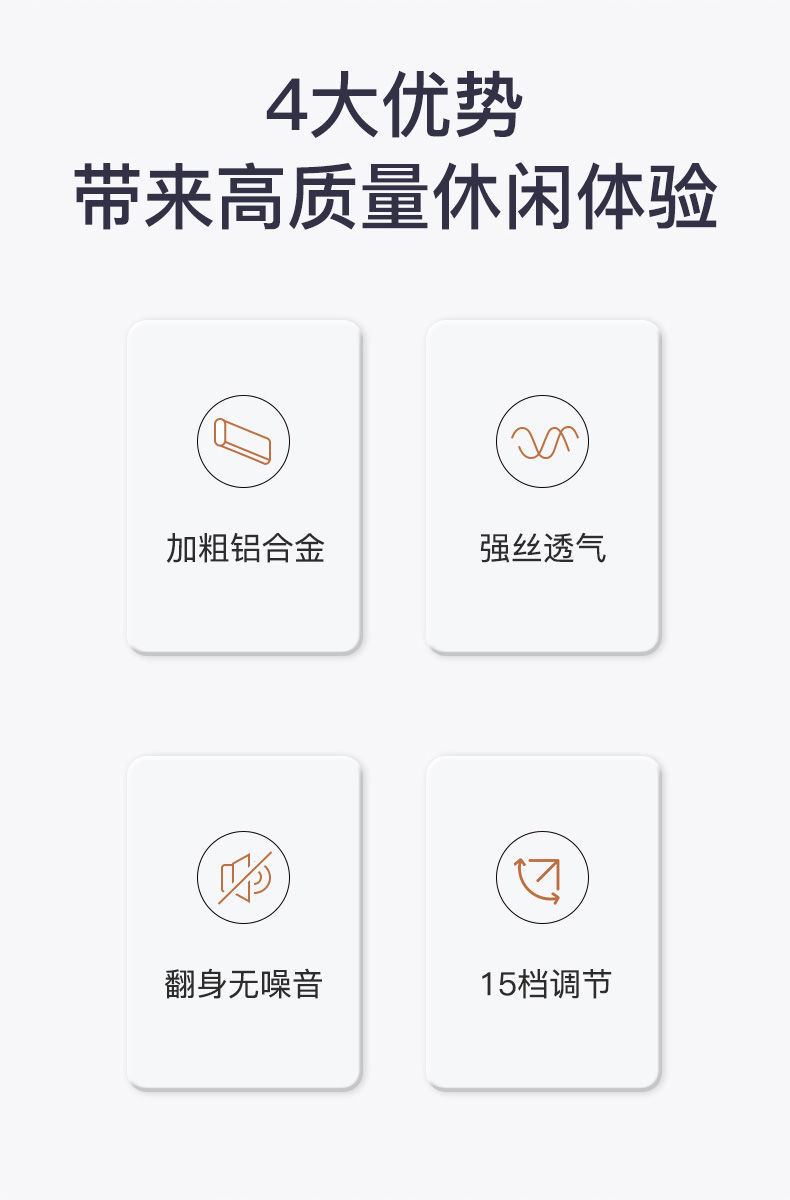 4大优势
带来高质量休闲体验

加粗铝合金

强丝透气

翻身无噪音

15档调节