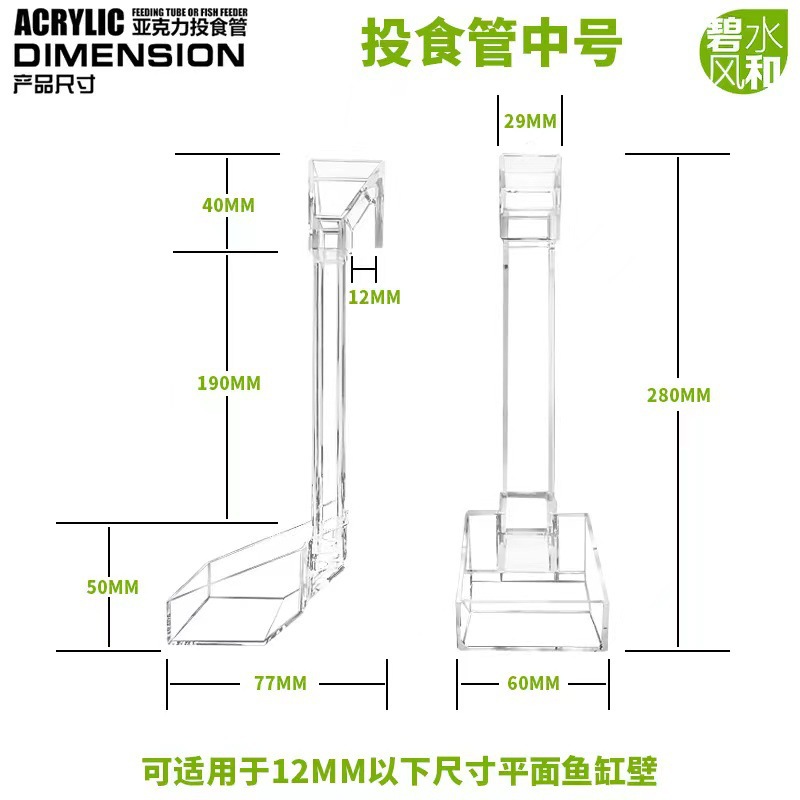 ACRYLIC FEEDING TUBE OR FISH FEEDER 亚克力投食管
DIMENSION
产品尺寸

投食管中号

碧水风和

29MM

40MM

12MM

190MM

280MM

50MM

77MM

60MM

可适用于12MM以下尺寸平面鱼缸壁