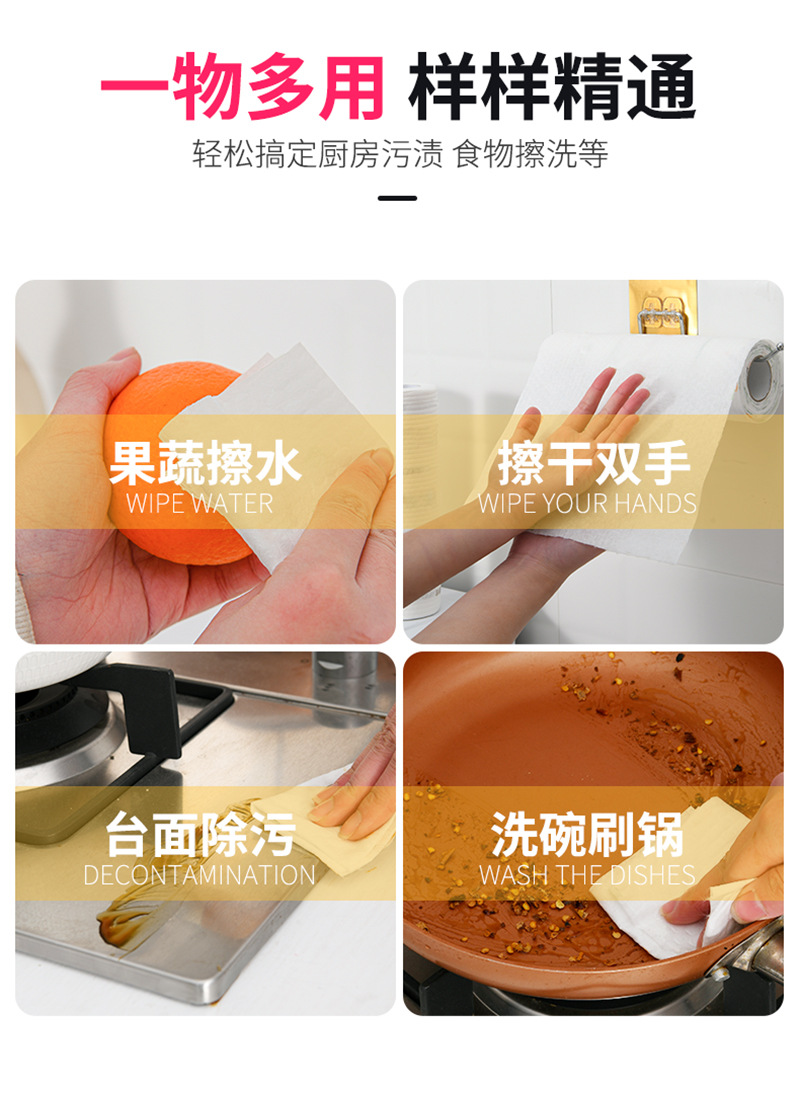 一物多用 样样精通

轻松搞定厨房污渍 食物擦洗等

果蔬擦水
WIPE WATER

擦干双手
WIPE YOUR HANDS

台面除污
DECONTAMINATION

洗碗刷锅
WASH THE DISHES