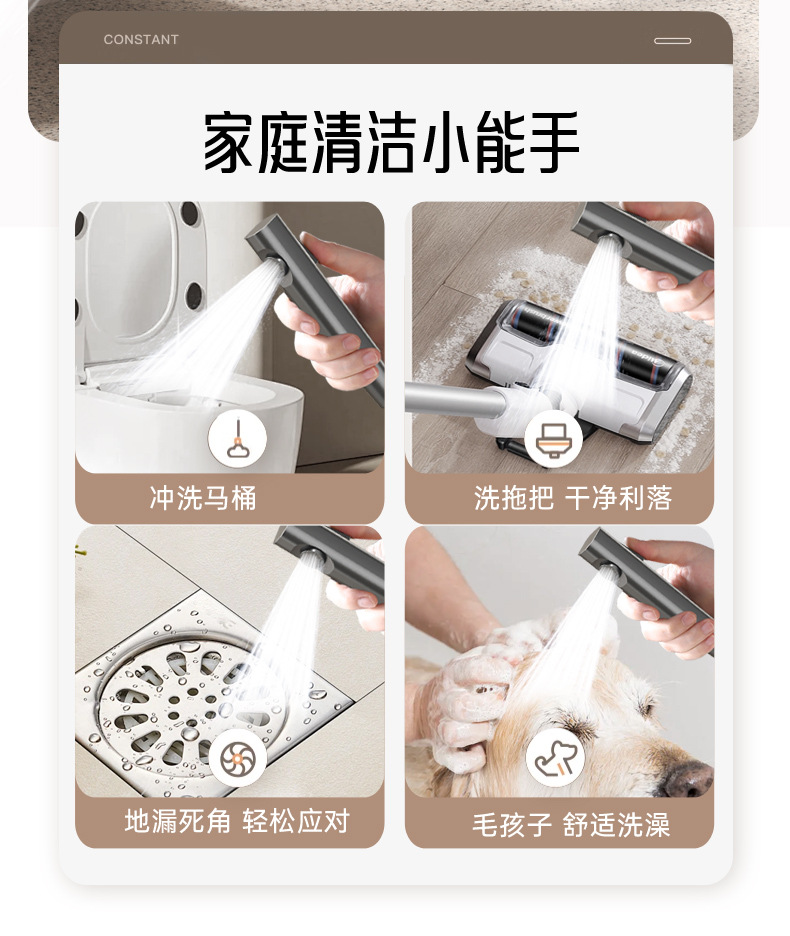 CONSTANT

家庭清洁小能手

冲洗马桶

洗拖把 干净利落

地漏死角 轻松应对

毛孩子 舒适洗澡