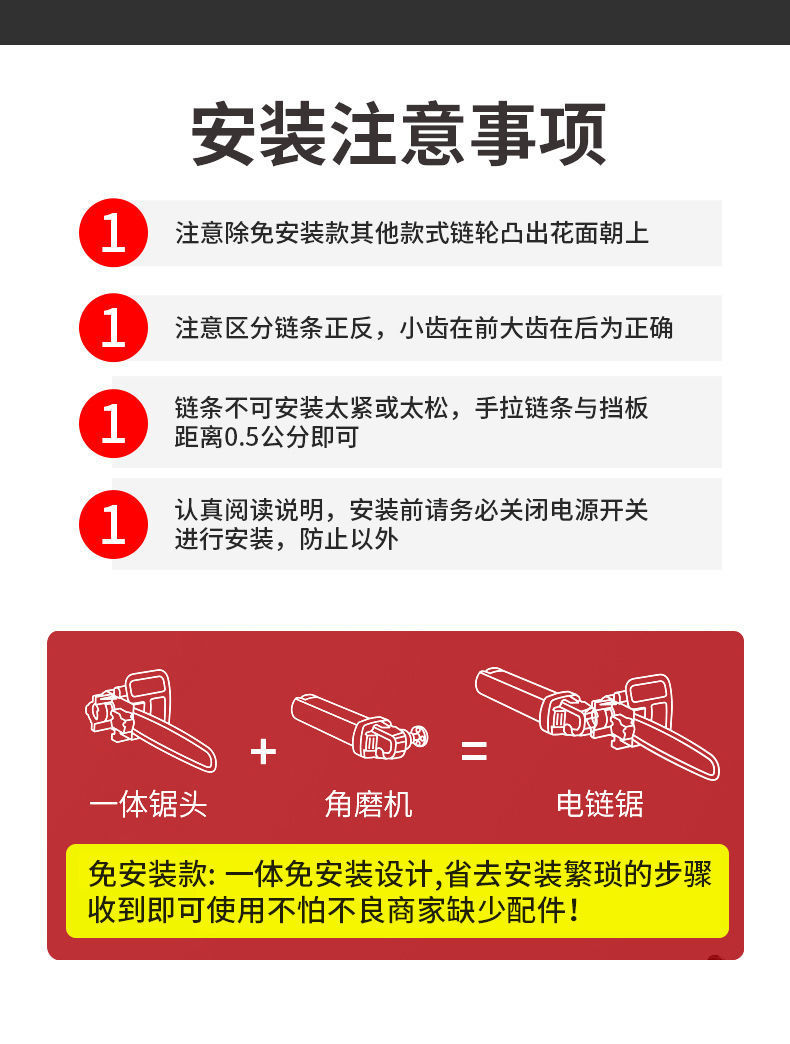 安装注意事项

1 注意除免安装款其他款式链轮凸出花面朝上

1 注意区分链条正反，小齿在前大齿在后为正确

1 链条不可安装太紧或太松，手拉链条与挡板距离0.5公分即可

1 认真阅读说明，安装前请务必关闭电源开关进行安装，防止以外

一体锯头 + 角磨机 = 电链锯

免安装款: 一体免安装设计,省去安装繁琐的步骤收到即可使用不怕不良商家缺少配件！