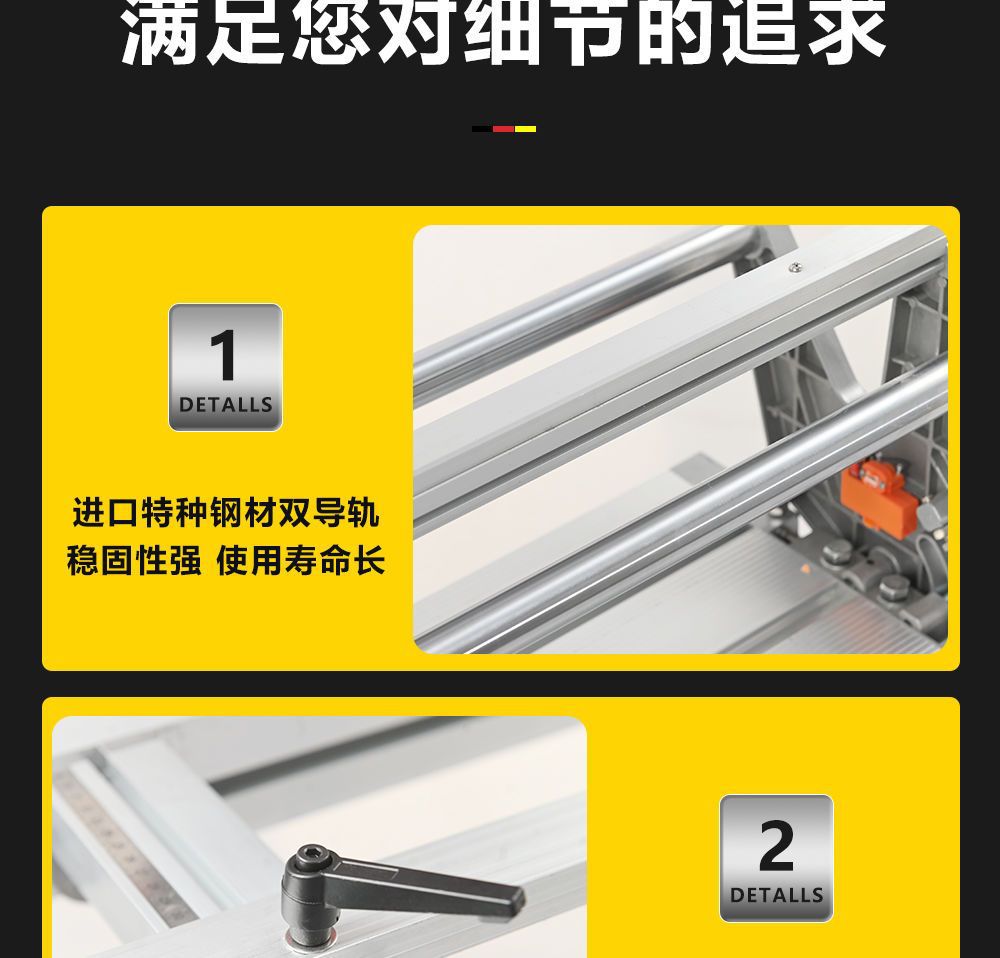 满足您对细节的追求

1
DETALLS

进口特种钢材双导轨
稳固性强 使用寿命长

2
DETALLS