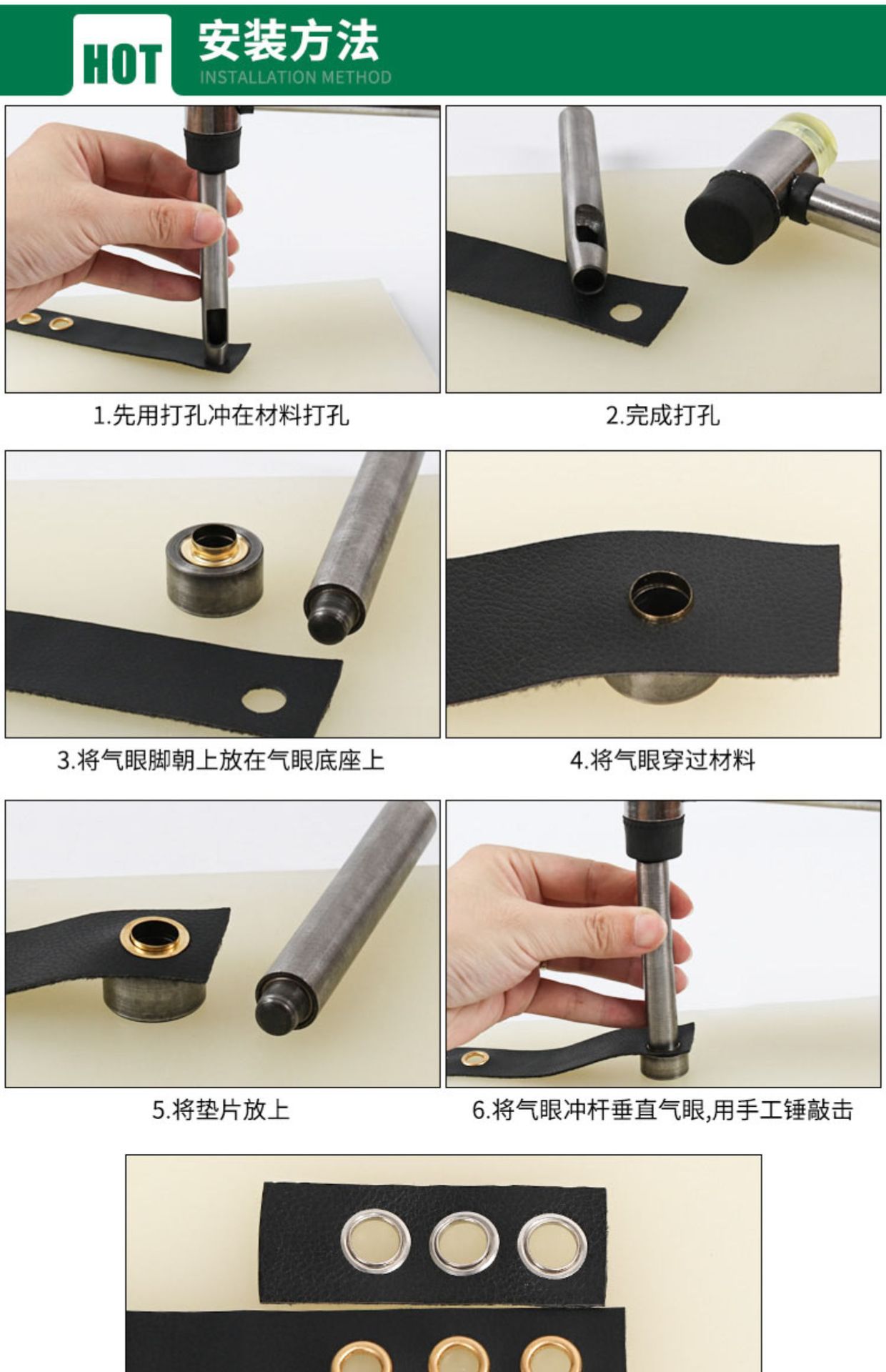 HOT
安装方法
INSTALLATION METHOD

1.先用打孔冲在材料打孔

2.完成打孔

3.将气眼脚朝上放在气眼底座上

4.将气眼穿过材料

5.将垫片放上

6.将气眼冲杆垂直气眼,用手工锤敲击