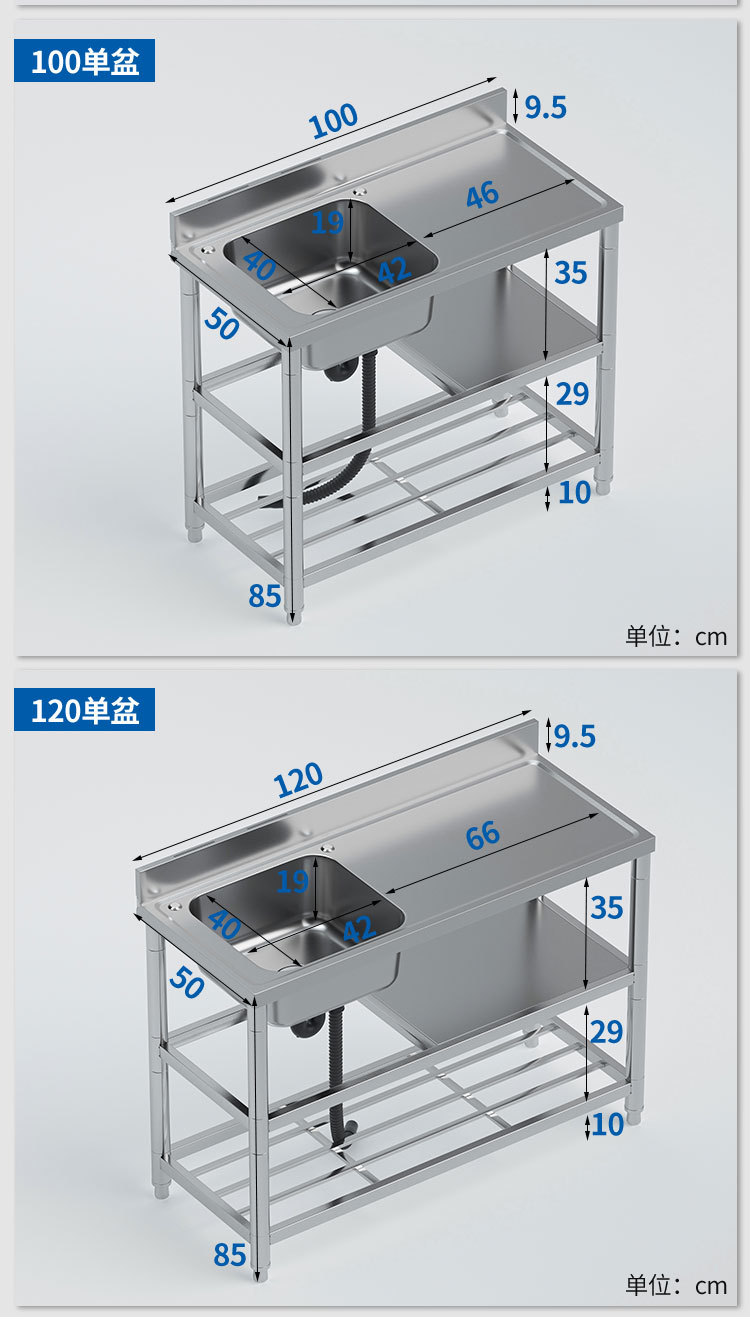 100单盆

100
9.5
46
19
40
42
35
50
29
10
85

单位：cm

120单盆

120
9.5
66
19
40
42
35
50
29
10
85

单位：cm