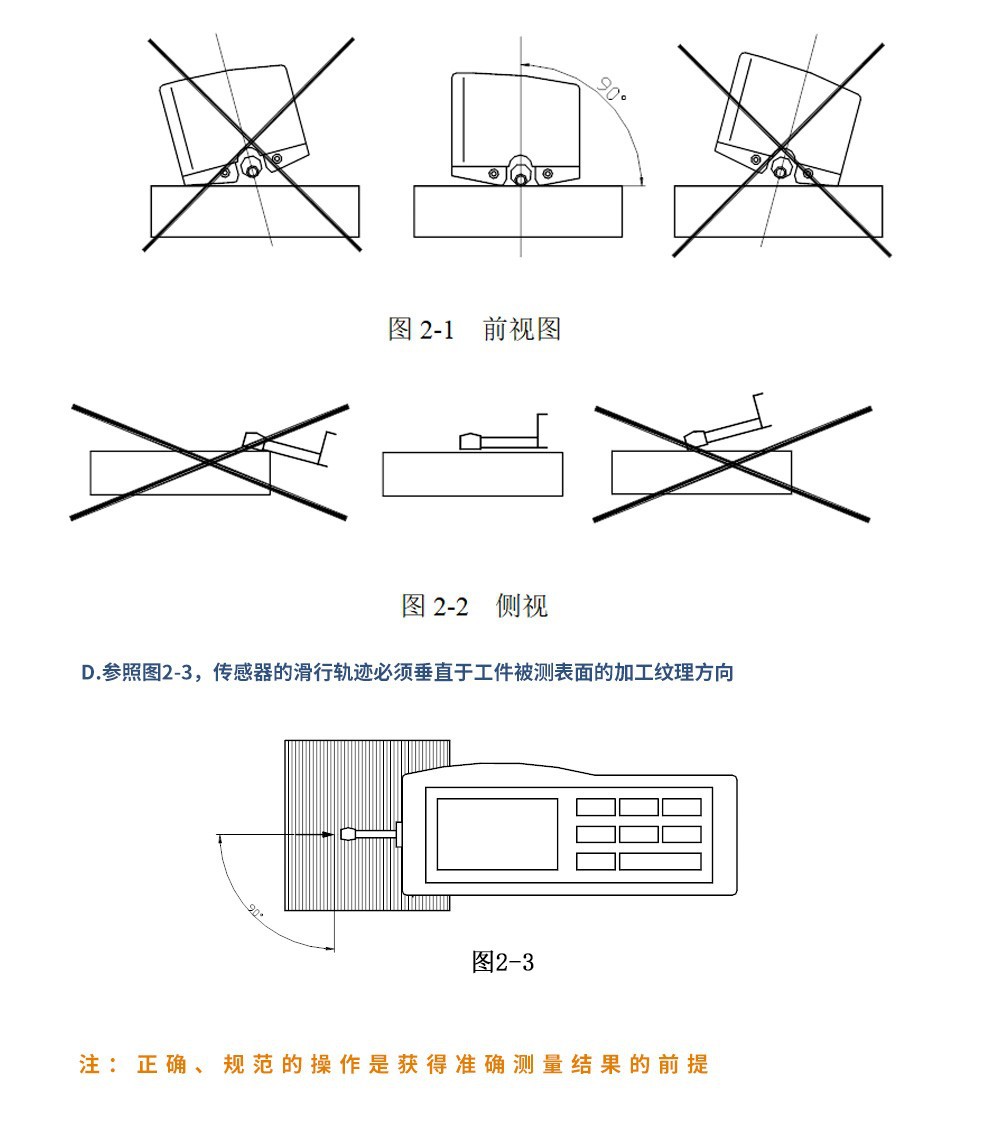 90°

图 2-1 前视图

图 2-2 侧视

D.参照图2-3，传感器的滑行轨迹必须垂直于工件被测表面的加工纹理方向

90°

图2-3

注：正确、规范的操作是获得准确测量结果的前提