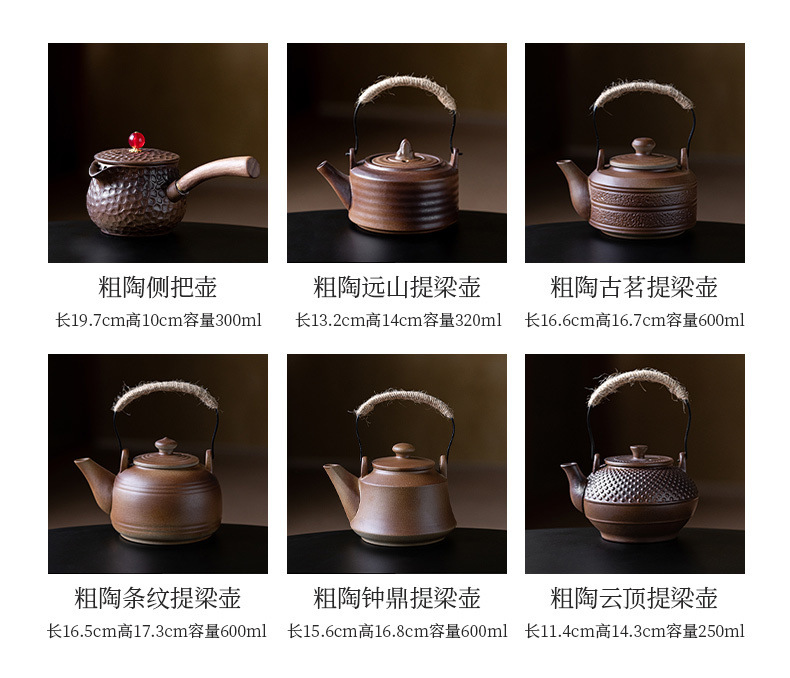 粗陶侧把壶
长19.7cm高10cm容量300ml

粗陶远山提梁壶
长13.2cm高14cm容量320ml

粗陶古茗提梁壶
长16.6cm高16.7cm容量600ml

粗陶条纹提梁壶
长16.5cm高17.3cm容量600ml

粗陶钟鼎提梁壶
长15.6cm高16.8cm容量600ml

粗陶云顶提梁壶
长11.4cm高14.3cm容量250ml