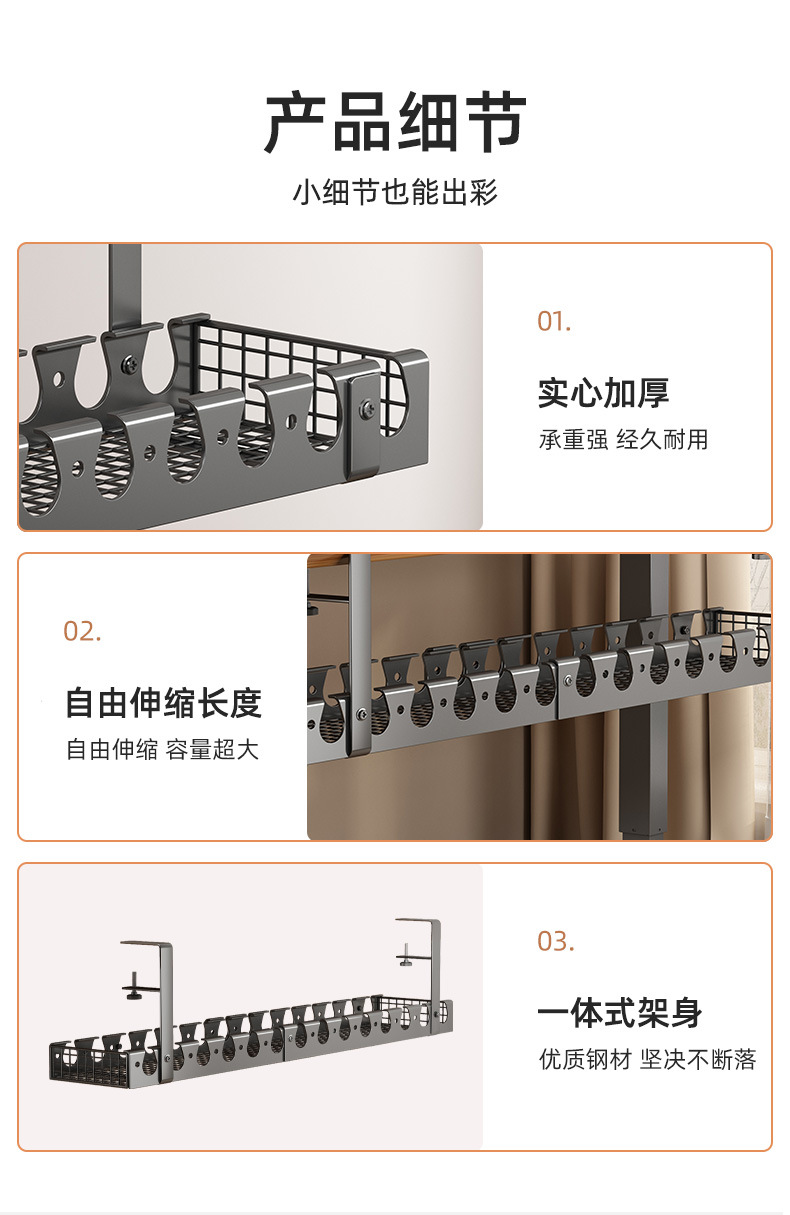 产品细节

小细节也能出彩

01.

实心加厚

承重强 经久耐用

02.

自由伸缩长度

自由伸缩 容量超大

03.

一体式架身

优质钢材 坚决不断落