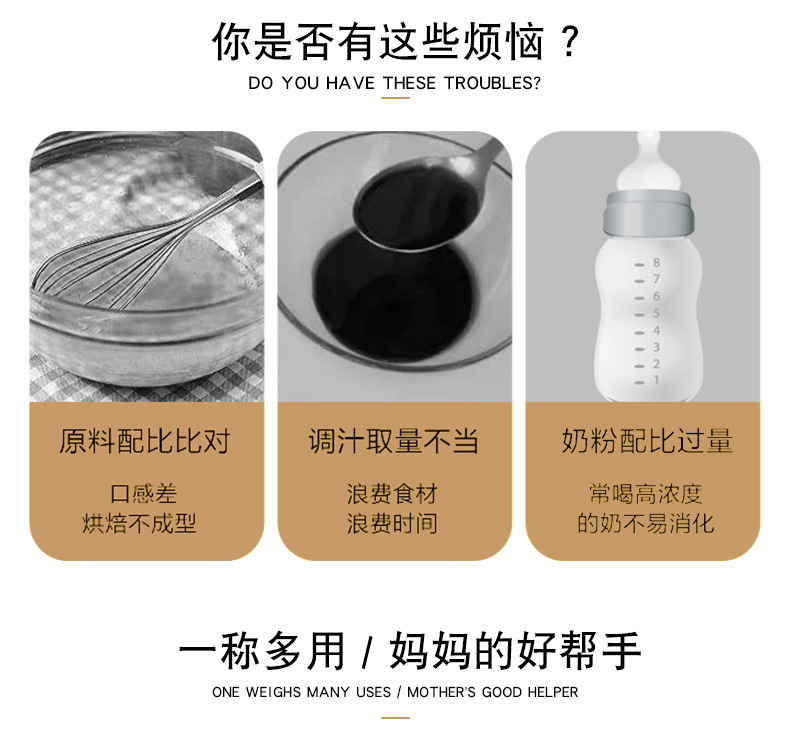 你是否有这些烦恼？
DO YOU HAVE THESE TROUBLES?

8
7
6
5
4
3
2
1

原料配比比对
口感差
烘焙不成型

调汁取量不当
浪费食材
浪费时间

奶粉配比过量
常喝高浓度
的奶不易消化

一称多用 / 妈妈的好帮手
ONE WEIGHS MANY USES / MOTHER'S GOOD HELPER