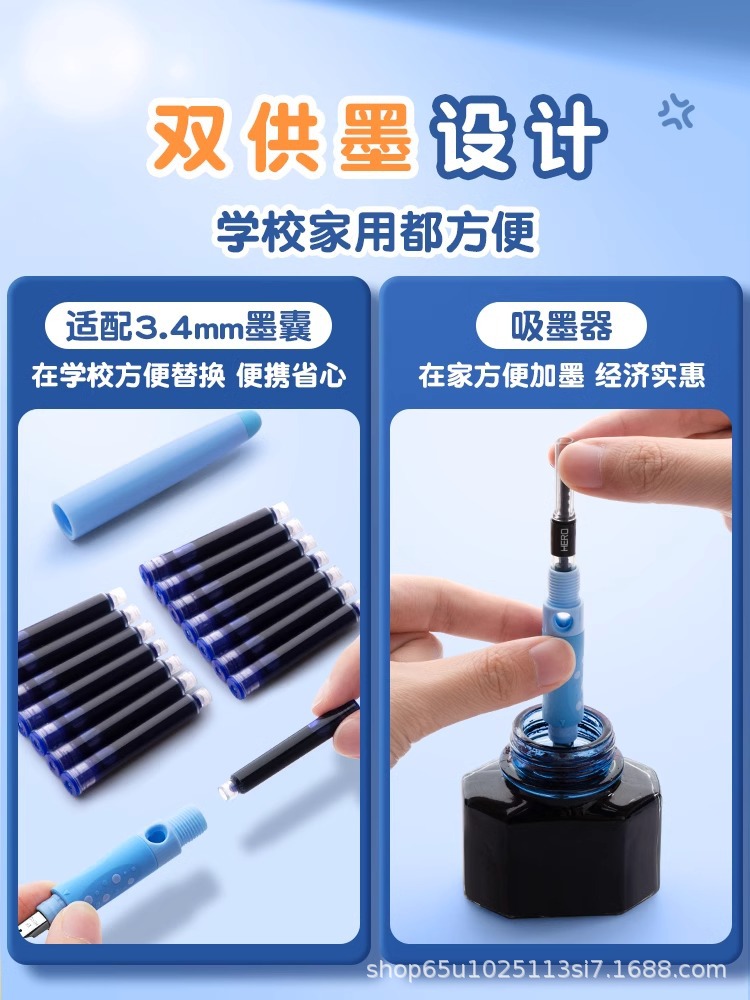 双供墨设计

学校家用都方便

适配3.4mm墨囊

在学校方便替换 便携省心

吸墨器

在家方便加墨 经济实惠

HERO

shop65u1025113si7.1688.com