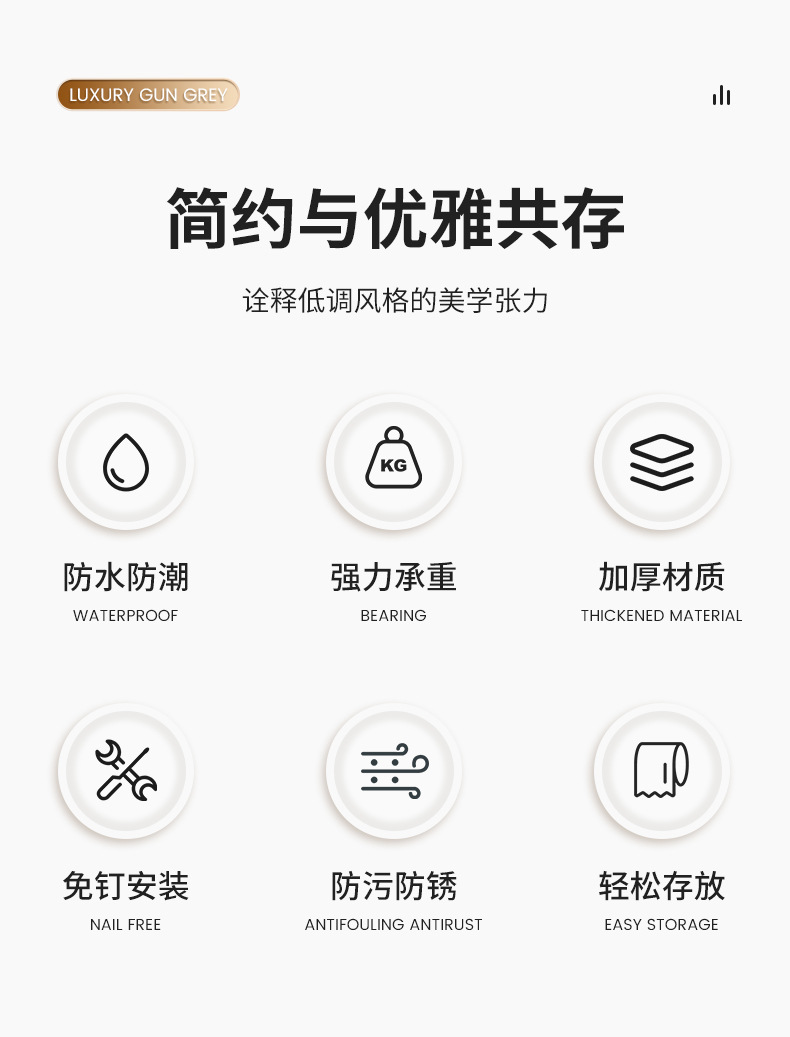 LUXURY GUN GREY

简约与优雅共存

诠释低调风格的美学张力

KG

防水防潮
WATERPROOF

强力承重
BEARING

加厚材质
THICKENED MATERIAL

免钉安装
NAIL FREE

防污防锈
ANTIFOULING ANTIRUST

轻松存放
EASY STORAGE