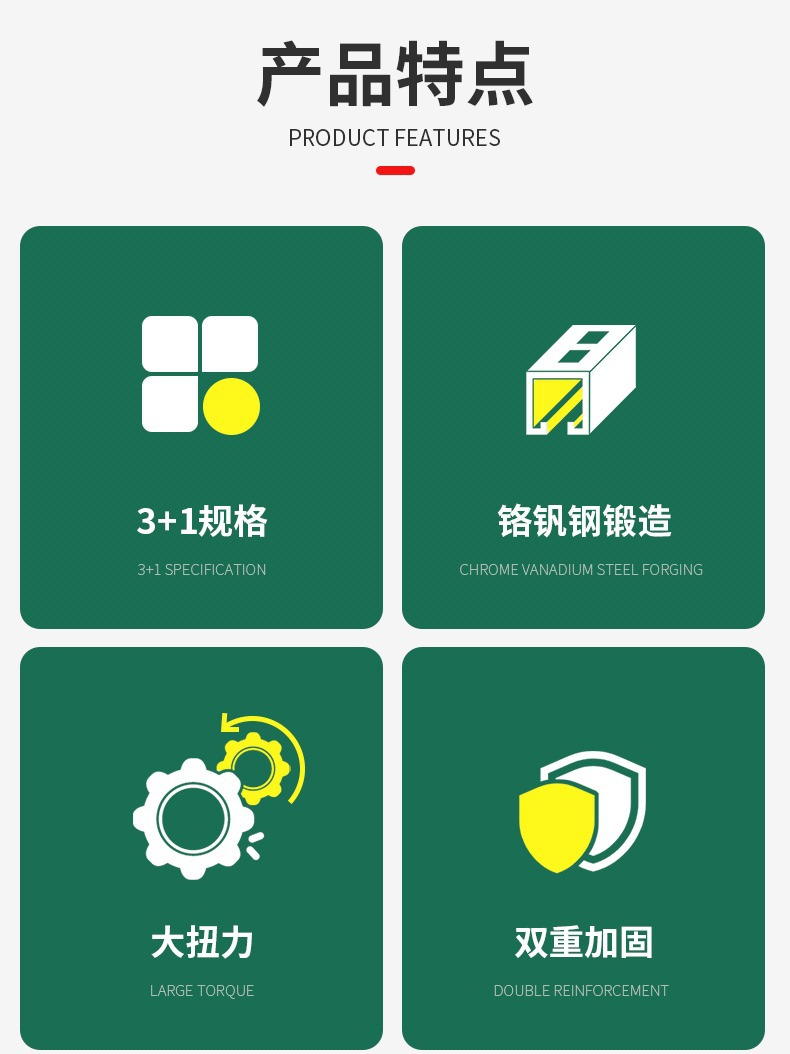 产品特点
PRODUCT FEATURES

3+1规格
3+1 SPECIFICATION

铬钒钢锻造
CHROME VANADIUM STEEL FORGING

大扭力
LARGE TORQUE

双重加固
DOUBLE REINFORCEMENT