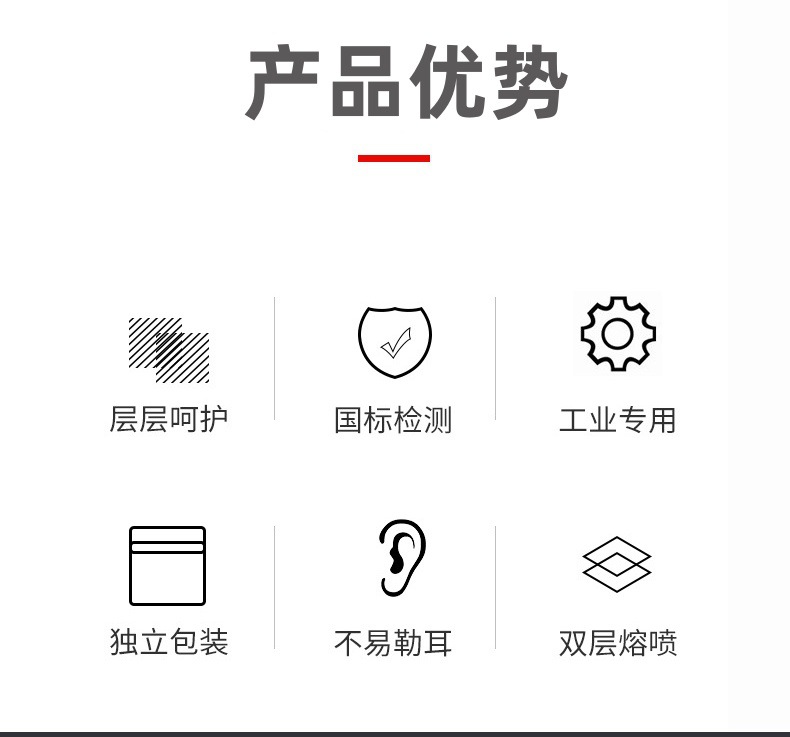 产品优势

层层呵护

国标检测

工业专用

独立包装

不易勒耳

双层熔喷