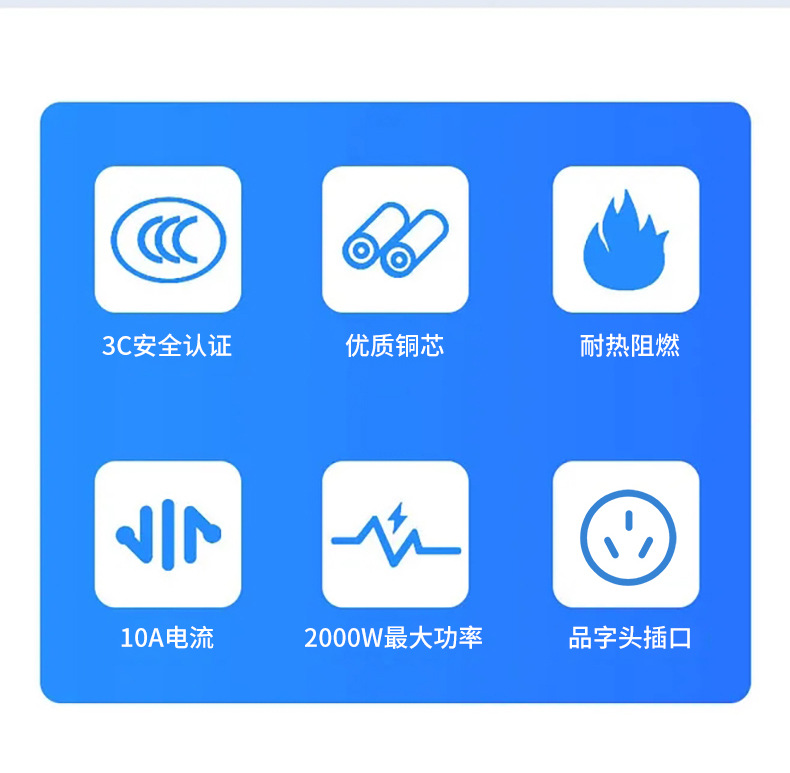 CCC

3C安全认证

优质铜芯

耐热阻燃

10A电流

2000W最大功率

品字头插口