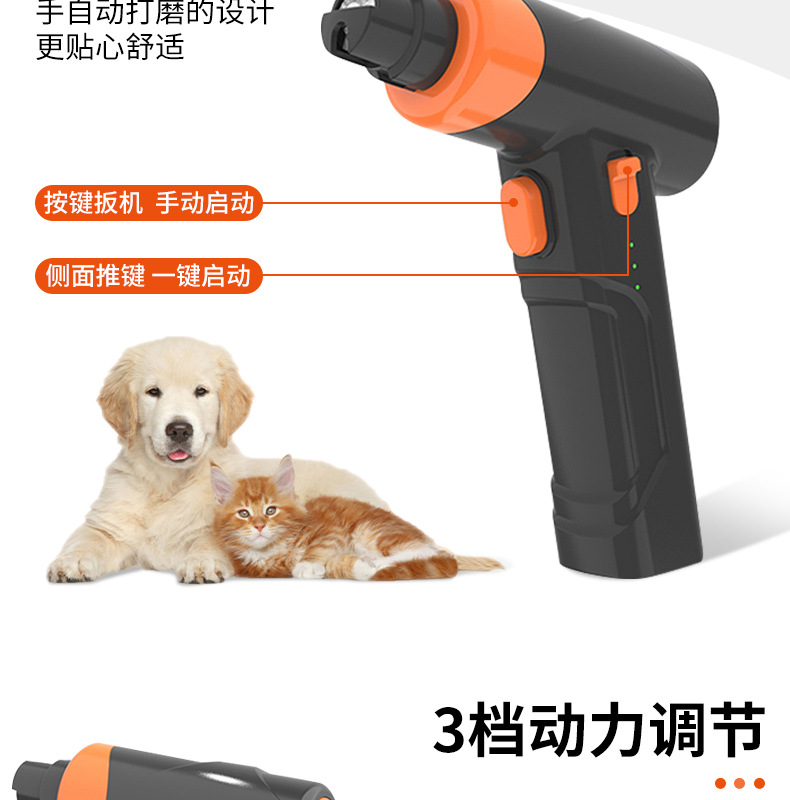 手自动打磨的设计
更贴心舒适

按键扳机 手动启动

侧面推键 一键启动

3档动力调节