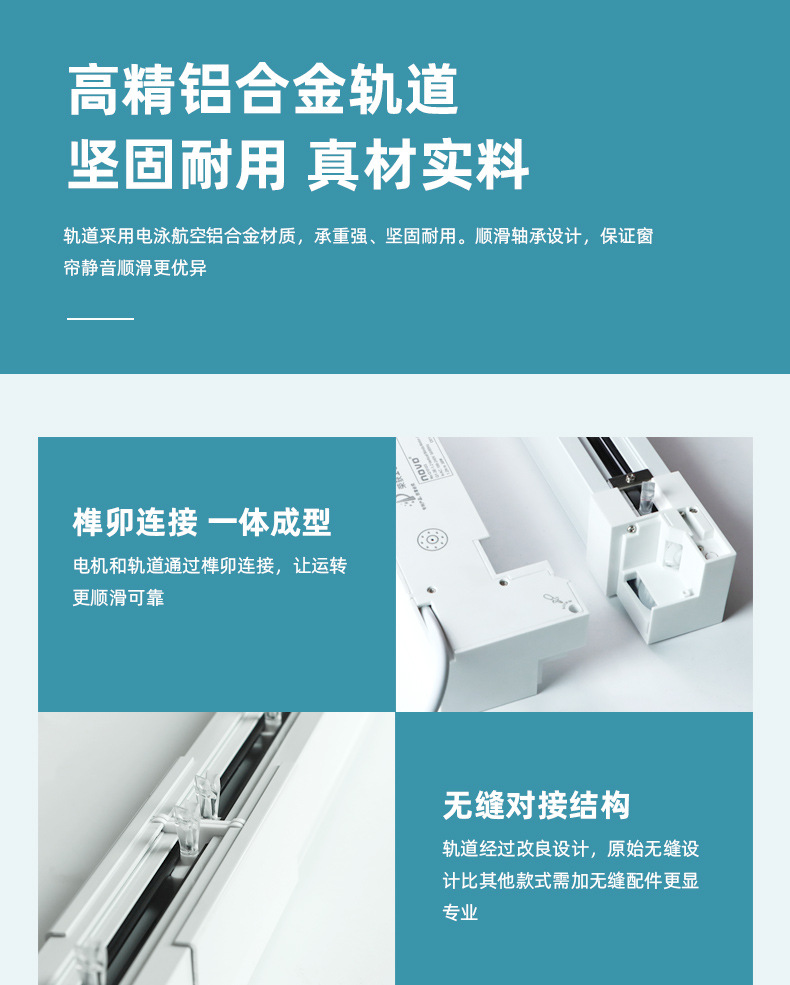 高精铝合金轨道
坚固耐用 真材实料

轨道采用电泳航空铝合金材质，承重强、坚固耐用。顺滑轴承设计，保证窗帘静音顺滑更优异

榫卯连接 一体成型

电机和轨道通过榫卯连接，让运转更顺滑可靠

无缝对接结构

轨道经过改良设计，原始无缝设计比其他款式需加无缝配件更显专业