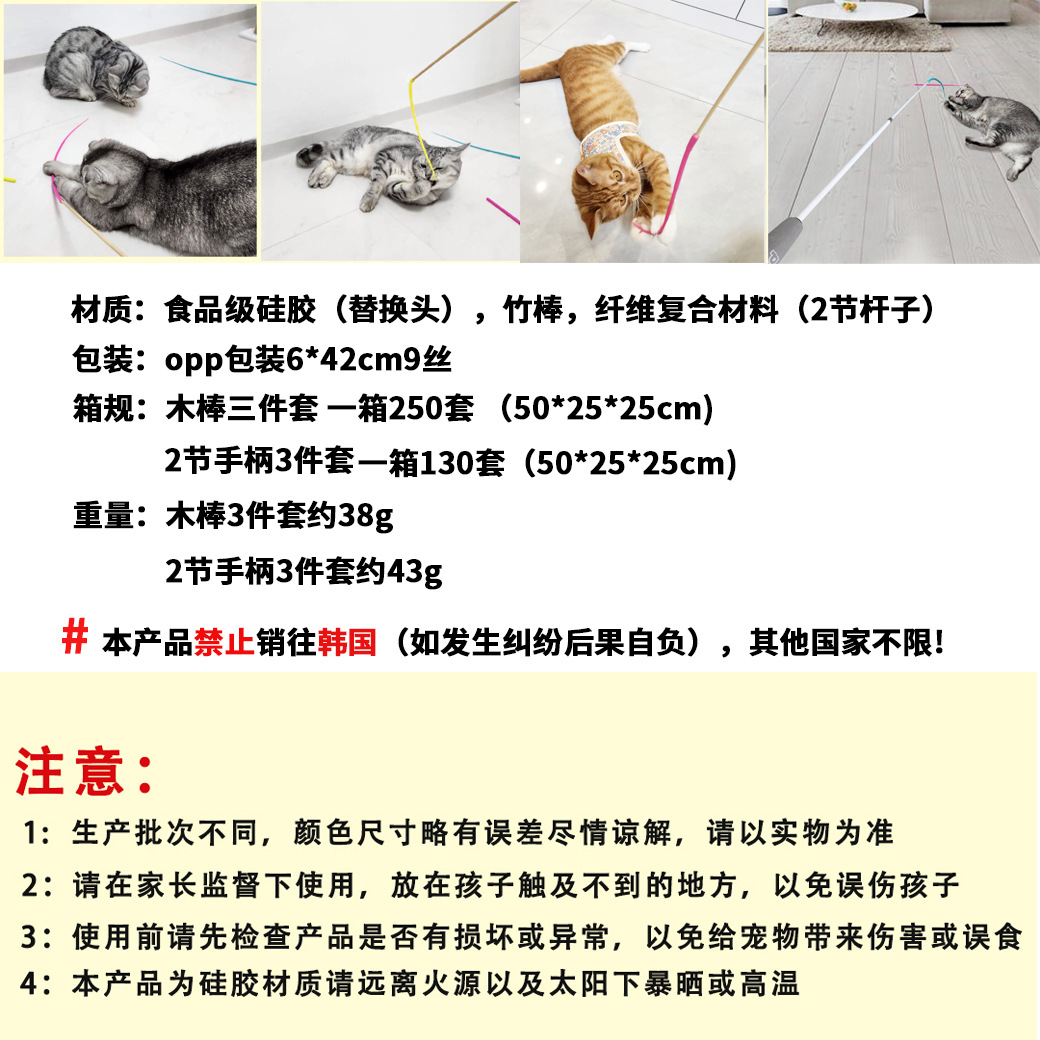 材质：食品级硅胶（替换头），竹棒，纤维复合材料（2节杆子）
包装：opp包装6*42cm9丝
箱规：木棒三件套 一箱250套 （50*25*25cm)
2节手柄3件套一箱130套（50*25*25cm)
重量：木棒3件套约38g
2节手柄3件套约43g

# 本产品禁止销往韩国（如发生纠纷后果自负），其他国家不限!

注意：
1：生产批次不同，颜色尺寸略有误差尽情谅解，请以实物为准
2：请在家长监督下使用，放在孩子触及不到的地方，以免误伤孩子
3：使用前请先检查产品是否有损坏或异常，以免给宠物带来伤害或误食
4：本产品为硅胶材质请远离火源以及太阳下暴晒或高温