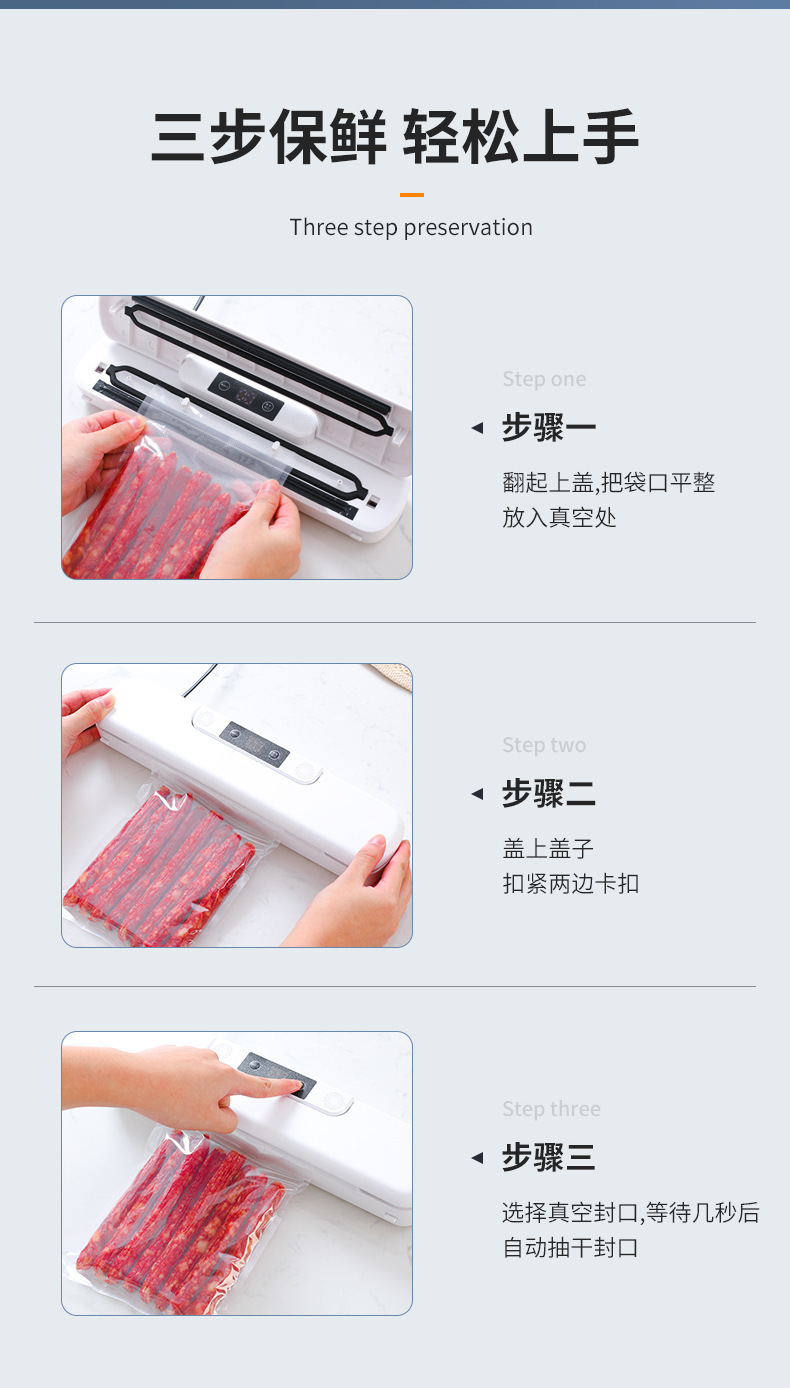 三步保鲜 轻松上手

Three step preservation

Step one

步骤一

翻起上盖,把袋口平整放入真空处

Step two

步骤二

盖上盖子
扣紧两边卡扣

Step three

步骤三

选择真空封口,等待几秒后自动抽干封口