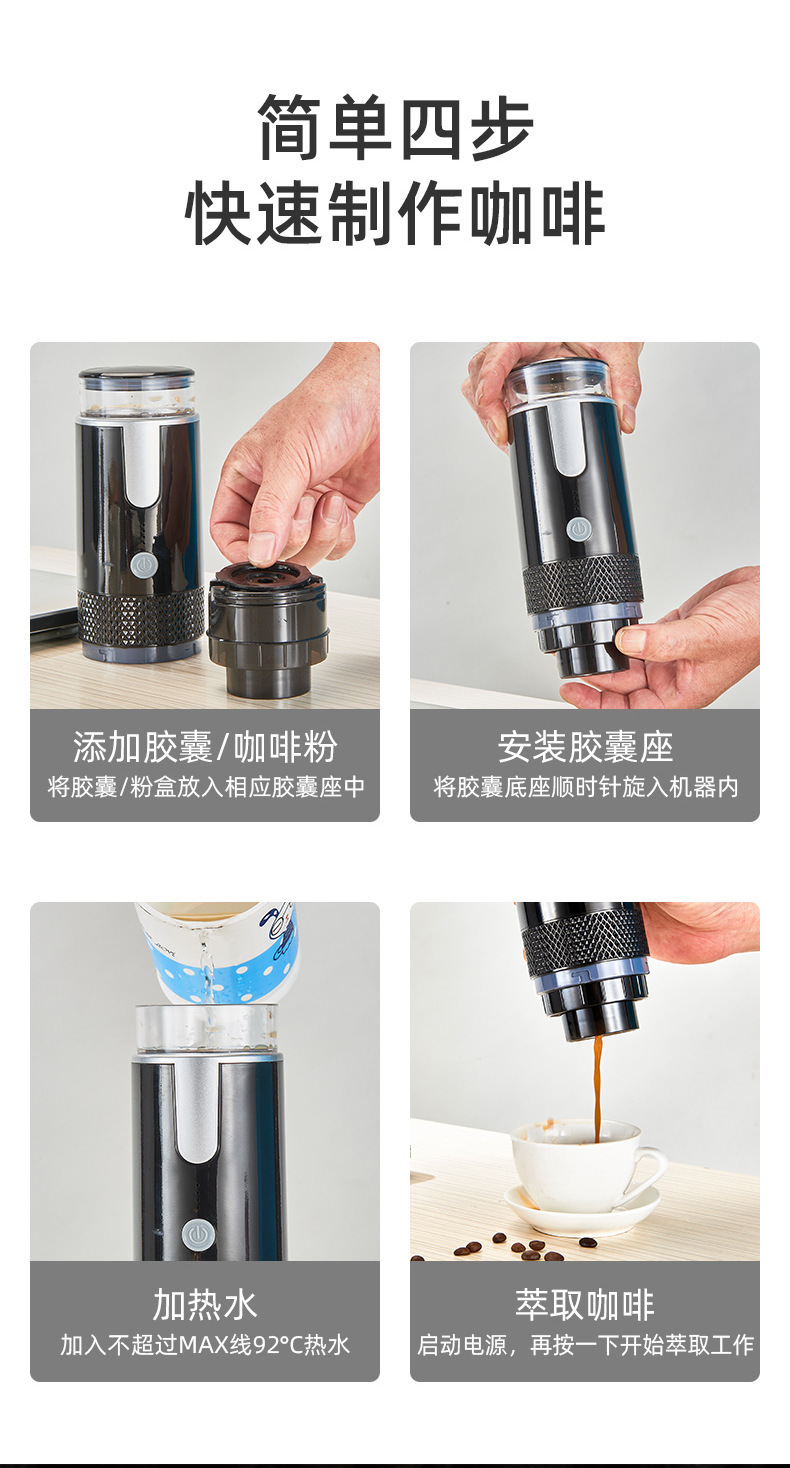 简单四步
快速制作咖啡

添加胶囊/咖啡粉
将胶囊/粉盒放入相应胶囊座中

安装胶囊座
将胶囊底座顺时针旋入机器内

加热水
加入不超过MAX线92°C热水

萃取咖啡
启动电源，再按一下开始萃取工作