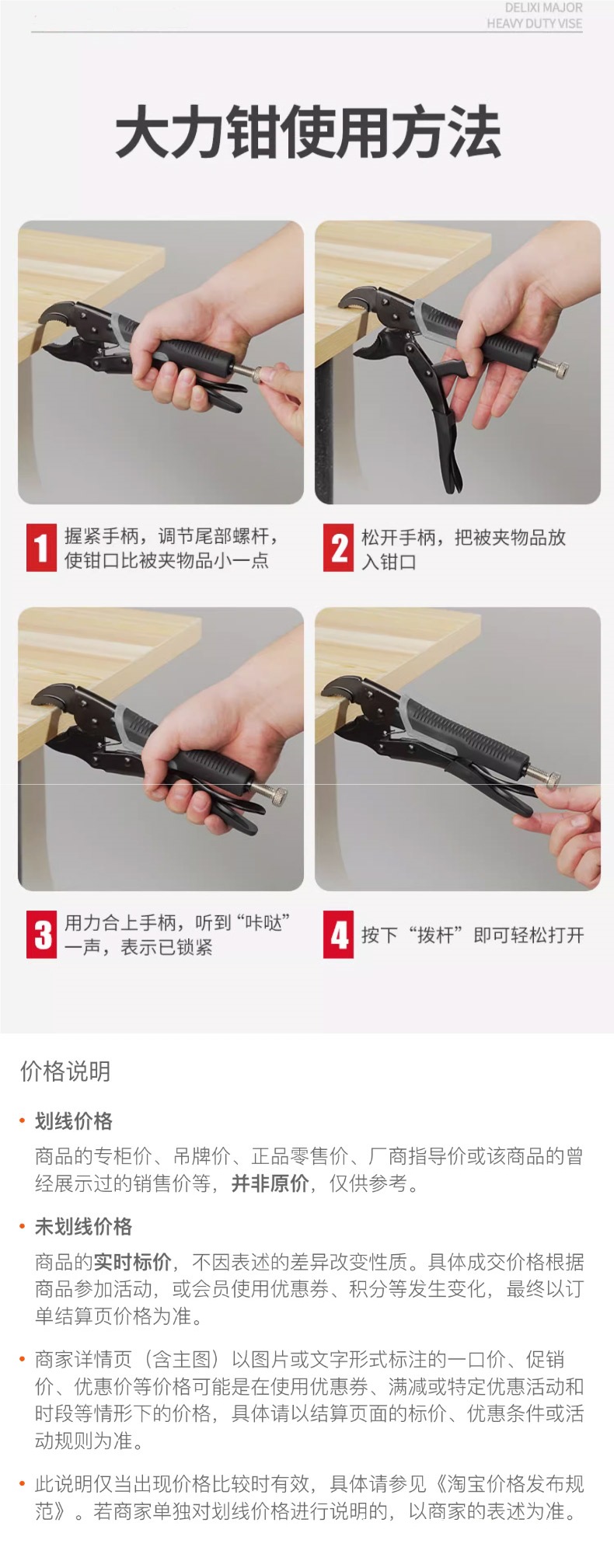 DELIXI MAJOR
HEAVY DUTY VISE

大力钳使用方法

1 握紧手柄，调节尾部螺杆，使钳口比被夹物品小一点

2 松开手柄，把被夹物品放入钳口

3 用力合上手柄，听到“咔哒”一声，表示已锁紧

4 按下“拨杆”即可轻松打开

价格说明

• 划线价格

商品的专柜价、吊牌价、正品零售价、厂商指导价或该商品的曾经展示过的销售价等，并非原价，仅供参考。

• 未划线价格

商品的实时标价，不因表述的差异改变性质。具体成交价格根据商品参加活动，或会员使用优惠券、积分等发生变化，最终以订单结算页价格为准。

• 商家详情页（含主图）以图片或文字形式标注的一口价、促销价、优惠价等价格可能是在使用优惠券、满减或特定优惠活动和时段等情形下的价格，具体请以结算页面的标价、优惠条件或活动规则为准。

• 此说明仅当出现价格比较时有效，具体请参见《淘宝价格发布规范》。若商家单独对划线价格进行说明的，以商家的表述为准。